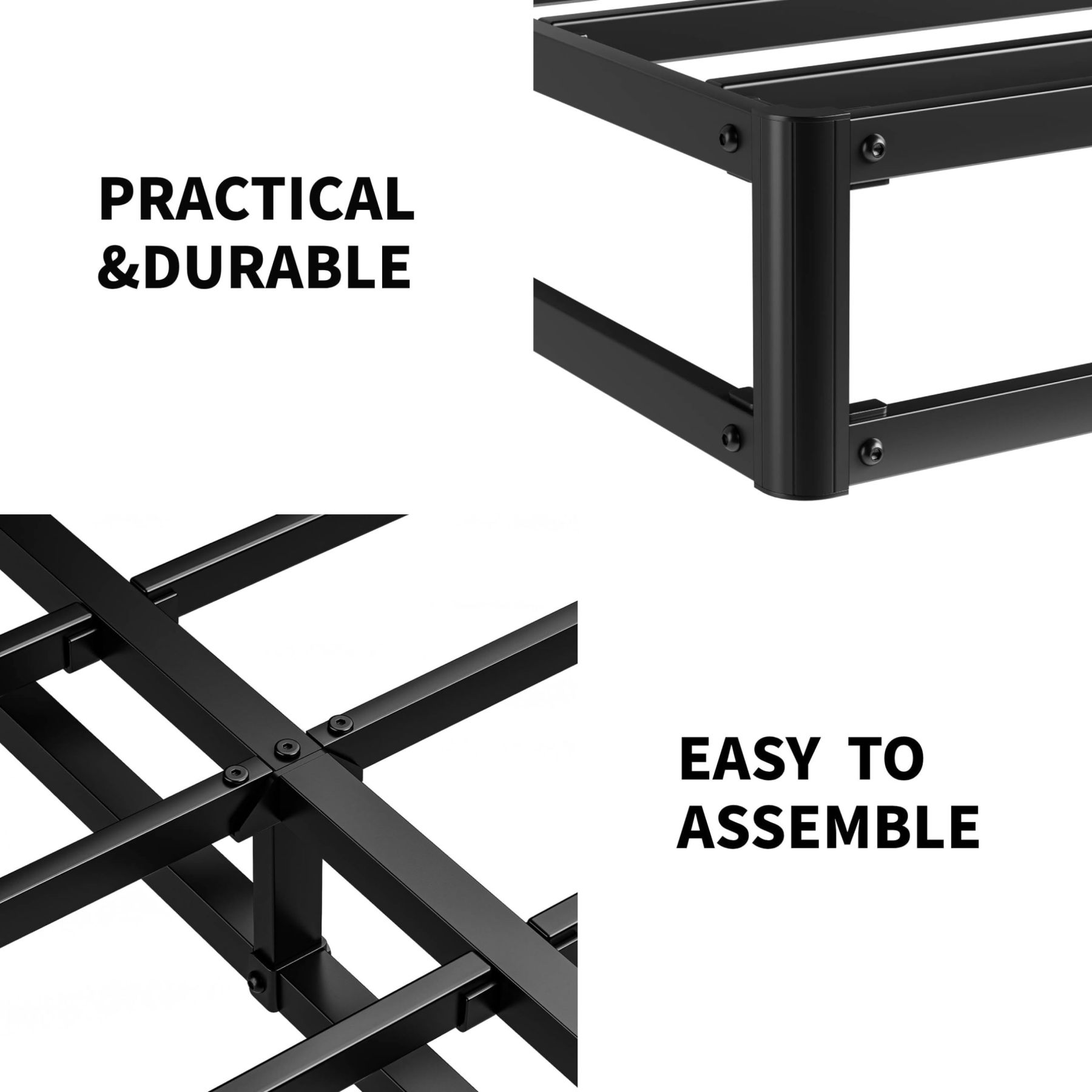 PRACTICAL
&DURABLE

EASY TO
ASSEMBLE