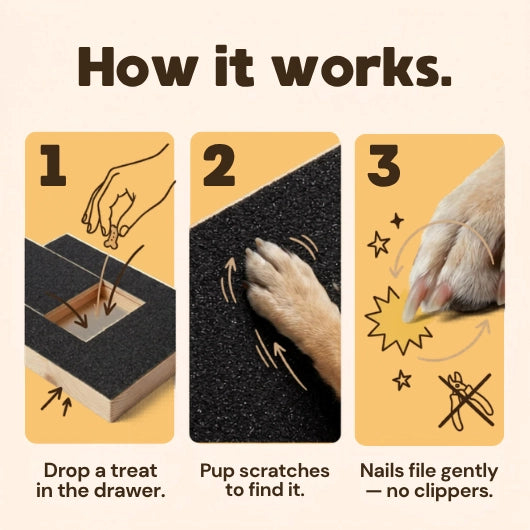 How it works.

1

Drop a treat in the drawer.

2

Pup scratches to find it.

3

Nails file gently — no clippers.