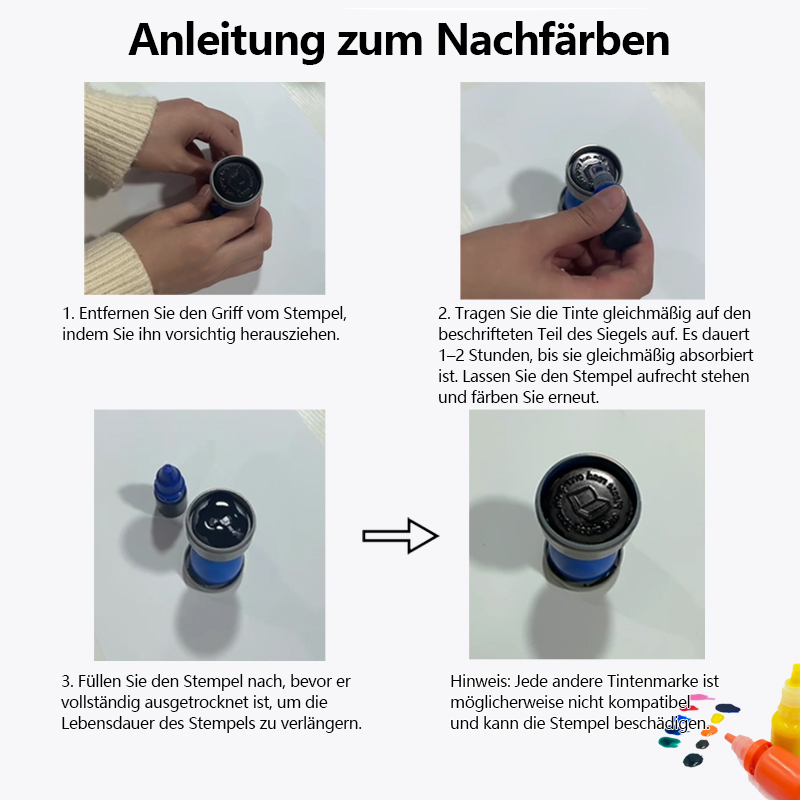 Anleitung zum Nachfärben

1. Entfernen Sie den Griff vom Stempel, indem Sie ihn vorsichtig herausziehen.

2. Tragen Sie die Tinte gleichmäßig auf den beschrifteten Teil des Siegels auf. Es dauert 1–2 Stunden, bis sie gleichmäßig absorbiert ist. Lassen Sie den Stempel aufrecht stehen und färben Sie erneut.

3. Füllen Sie den Stempel nach, bevor er vollständig ausgetrocknet ist, um die Lebensdauer des Stempels zu verlängern.

Hinweis: Jede andere Tintenmarke ist möglicherweise nicht kompatibel und kann die Stempel beschädigen.