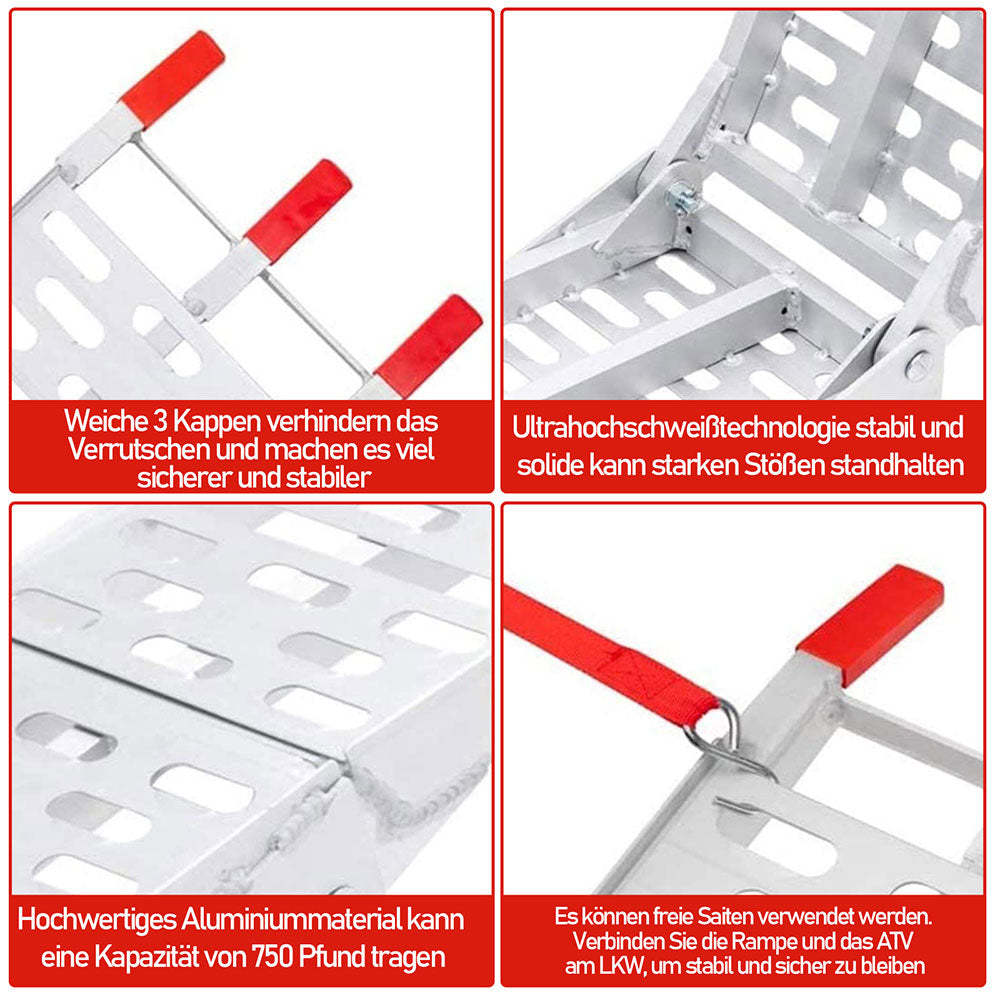 Weiche 3 Kappen verhindern das Verrutschen und machen es viel sicherer und stabiler

Ultrahochschweißtechnologie stabil und solide kann starken Stößen standhalten

Hochwertiges Aluminiummaterial kann eine Kapazität von 750 Pfund tragen

Es können freie Saiten verwendet werden. Verbinden Sie die Rampe und das ATV am LKW, um stabil und sicher zu bleiben