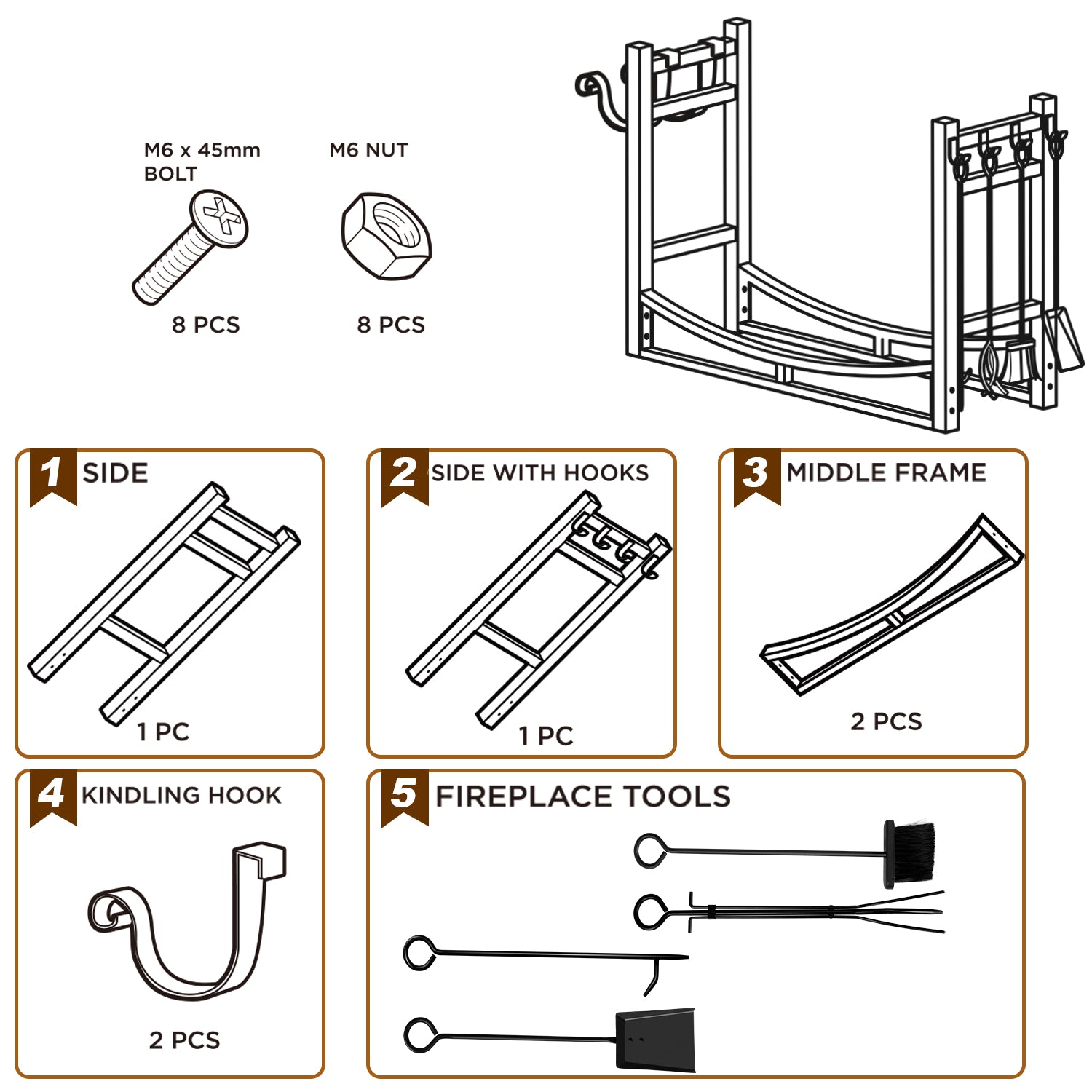 M6 x 45mm BOLT

8 PCS

M6 NUT

8 PCS

1 SIDE

1 PC

2 SIDE WITH HOOKS

1 PC

3 MIDDLE FRAME

2 PCS

4 KINDLING HOOK

2 PCS

5 FIREPLACE TOOLS