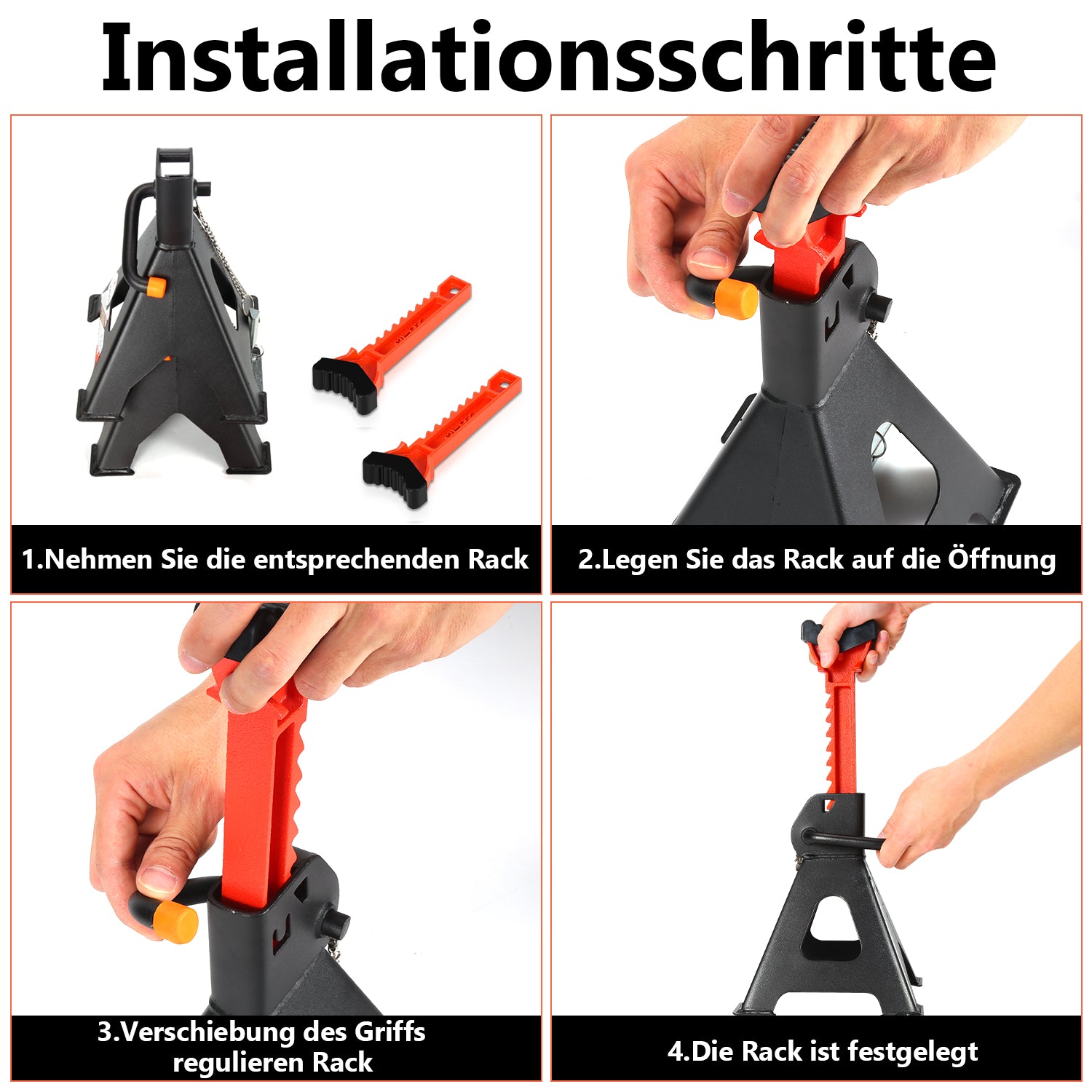 Installationsschritte

1.Nehmen Sie die entsprechenden Rack

2.Legen Sie das Rack auf die Öffnung

3.Verschiebung des Griffs regulieren Rack

4.Die Rack ist festgelegt