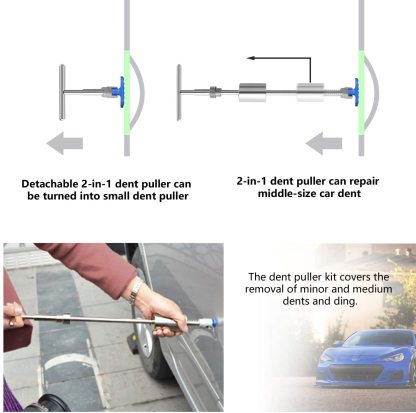 Detachable 2-in-1 dent puller can be turned into small dent puller

2-in-1 dent puller can repair middle-size car dent

The dent puller kit covers the removal of minor and medium dents and ding.