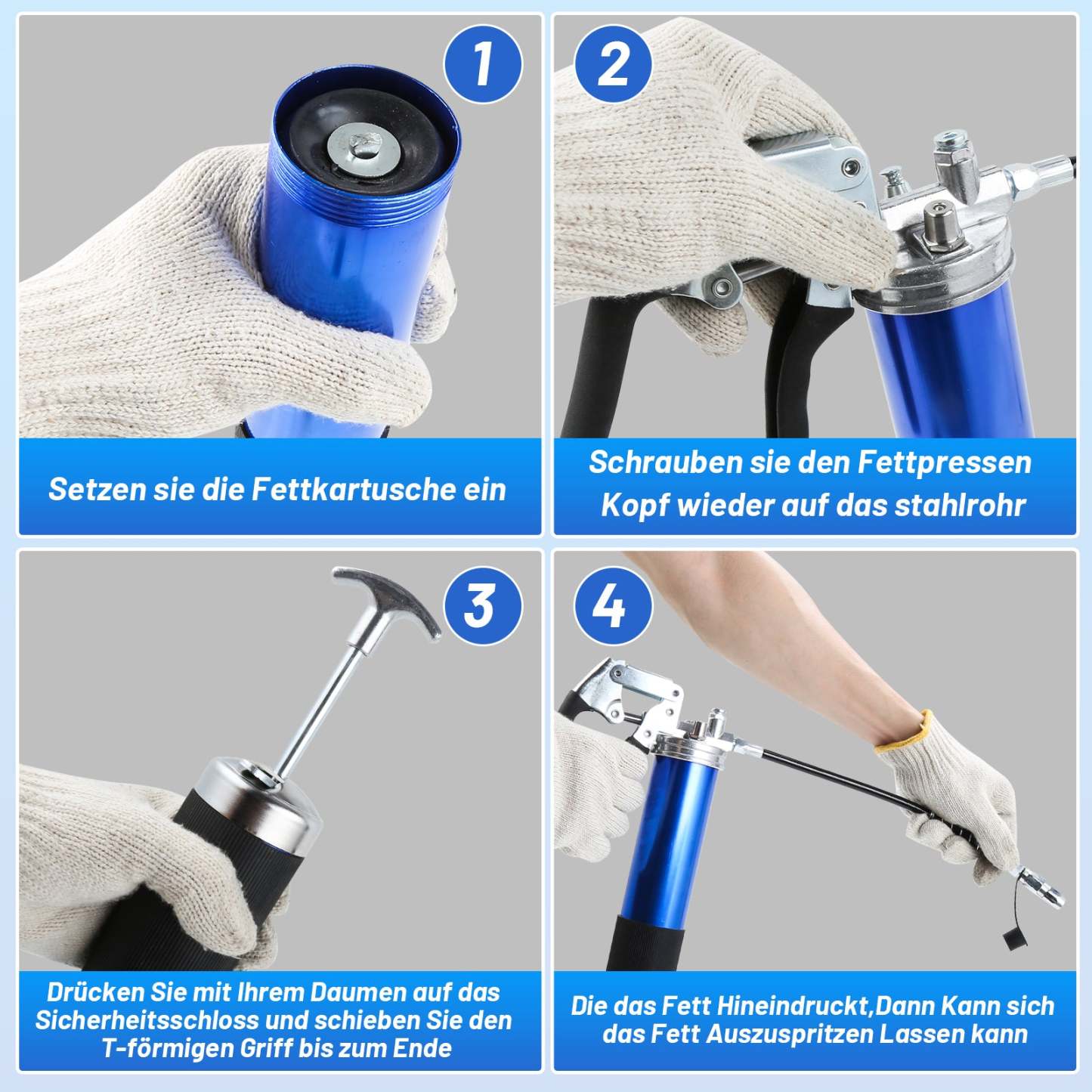 1

Setzen sie die Fettkartusche ein

2

Schrauben sie den Fettpressen Kopf wieder auf das stahlrohr

3

Drücken Sie mit Ihrem Daumen auf das Sicherheitsschloss und schieben Sie den T-förmigen Griff bis zum Ende

4

Die das Fett Hineindruckt,Dann Kann sich das Fett Auszuspritzen Lassen kann