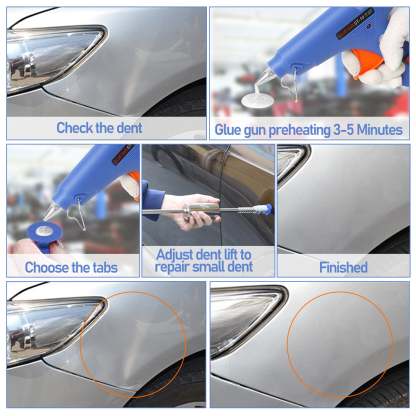 Check the dent

Glue gun preheating 3-5 Minutes

Choose the tabs

Adjust dent lift to repair small dent

Finished