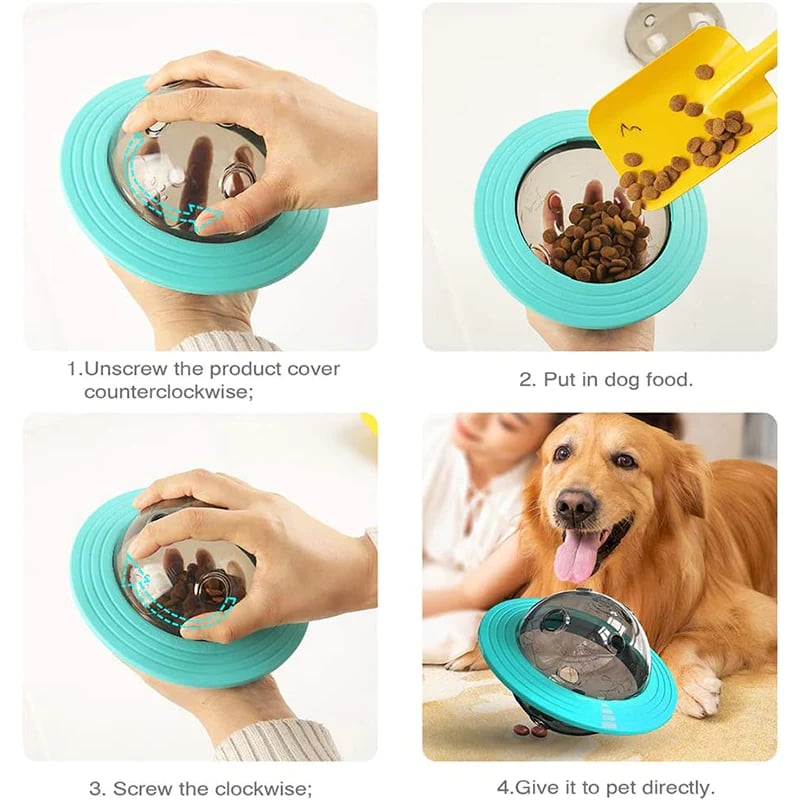 1.Unscrew the product cover counterclockwise;

2. Put in dog food.

3. Screw the clockwise;

4.Give it to pet directly.