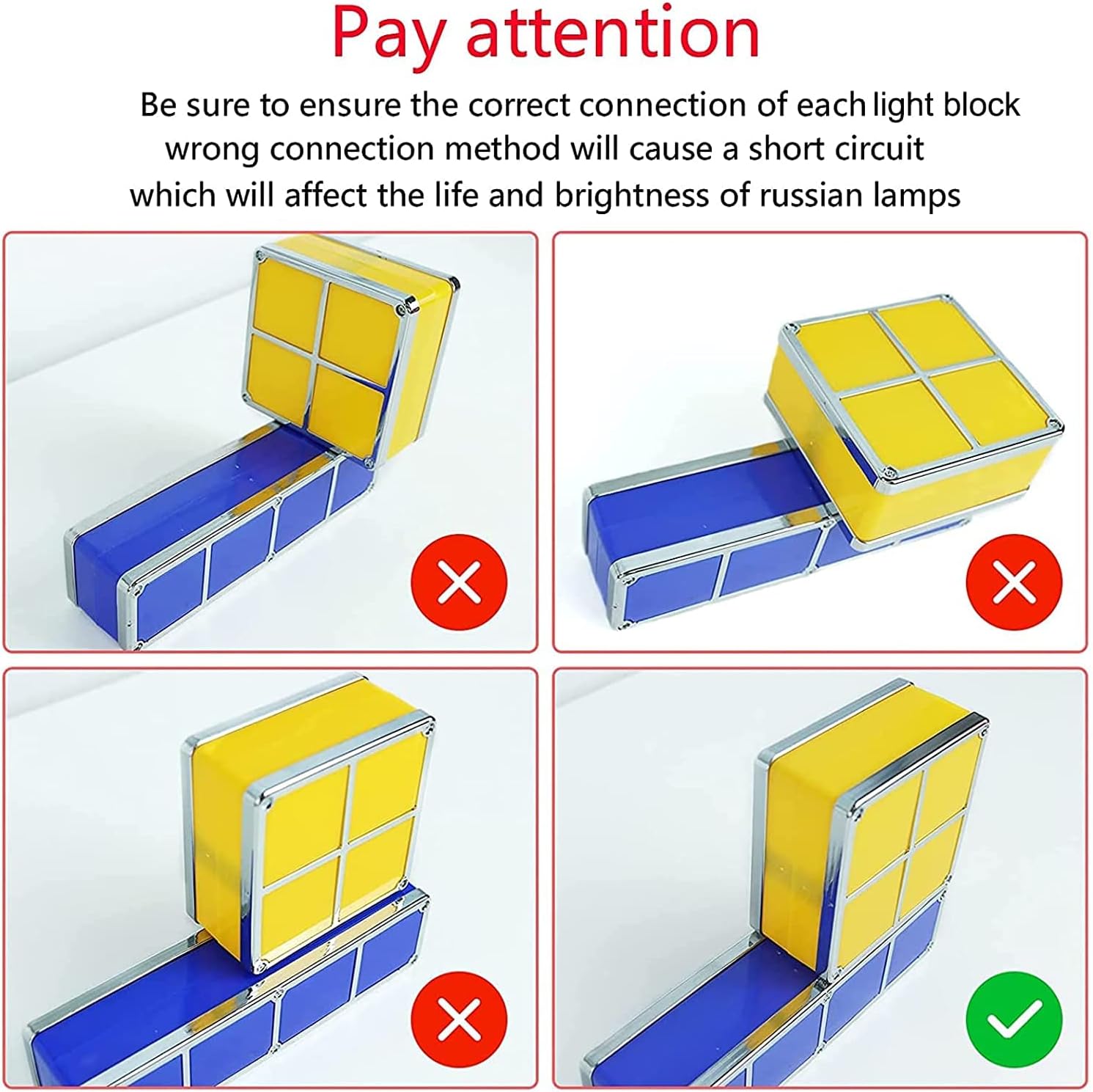 Pay attention

Be sure to ensure the correct connection of each light block wrong connection method will cause a short circuit which will affect the life and brightness of russian lamps