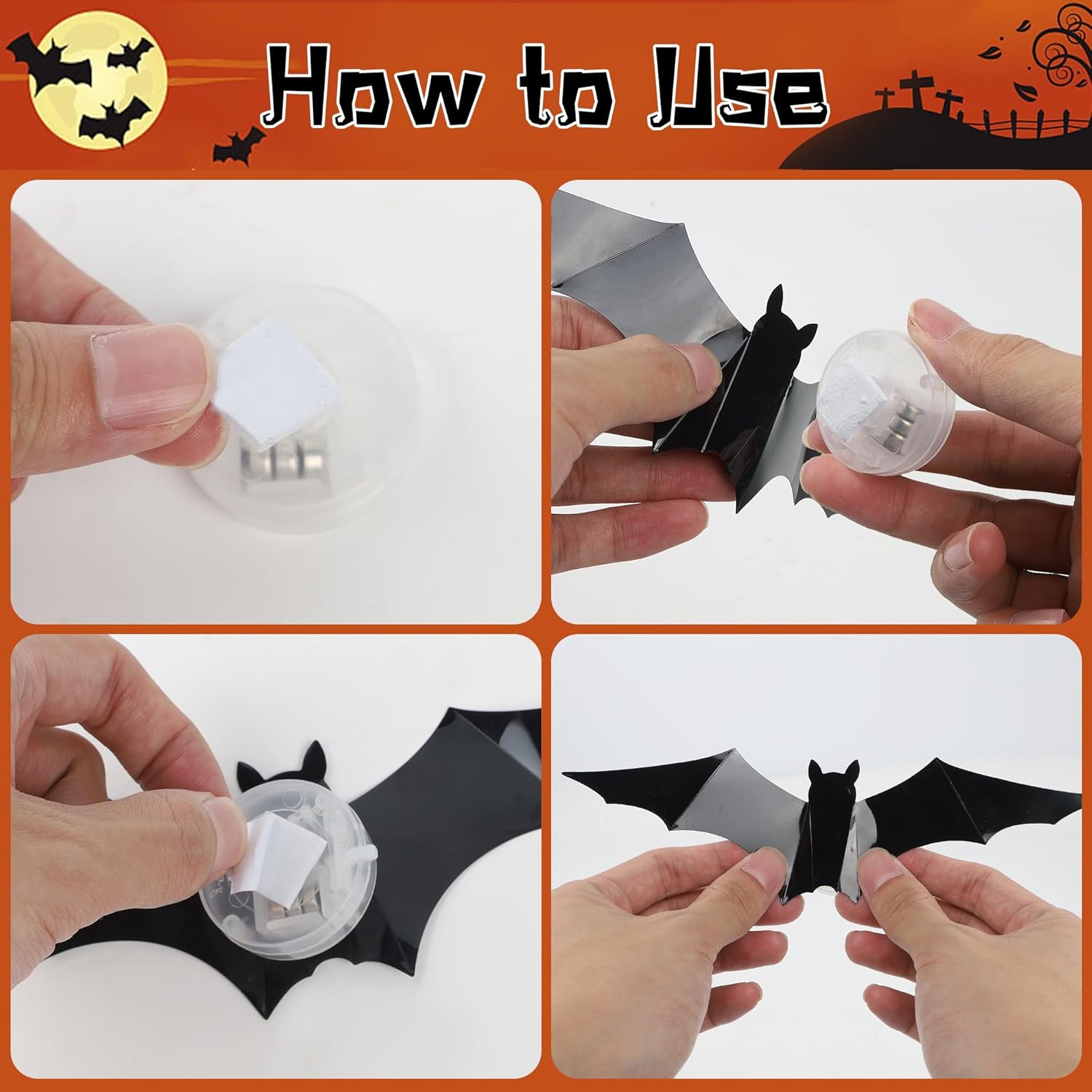 How to Use