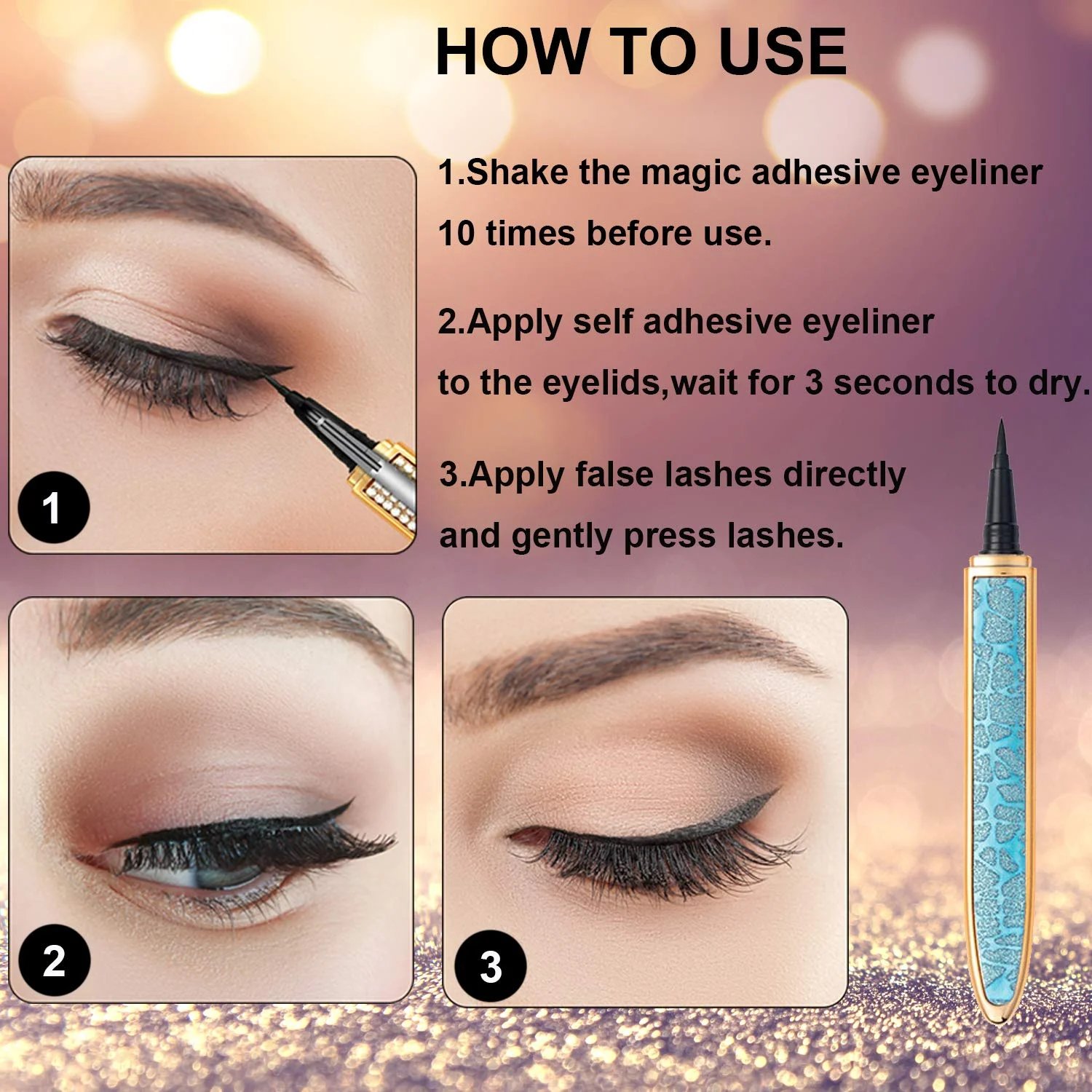 HOW TO USE

1.Shake the magic adhesive eyeliner 10 times before use.

2.Apply self adhesive eyeliner to the eyelids,wait for 3 seconds to dry.

3.Apply false lashes directly and gently press lashes.

1

2

3