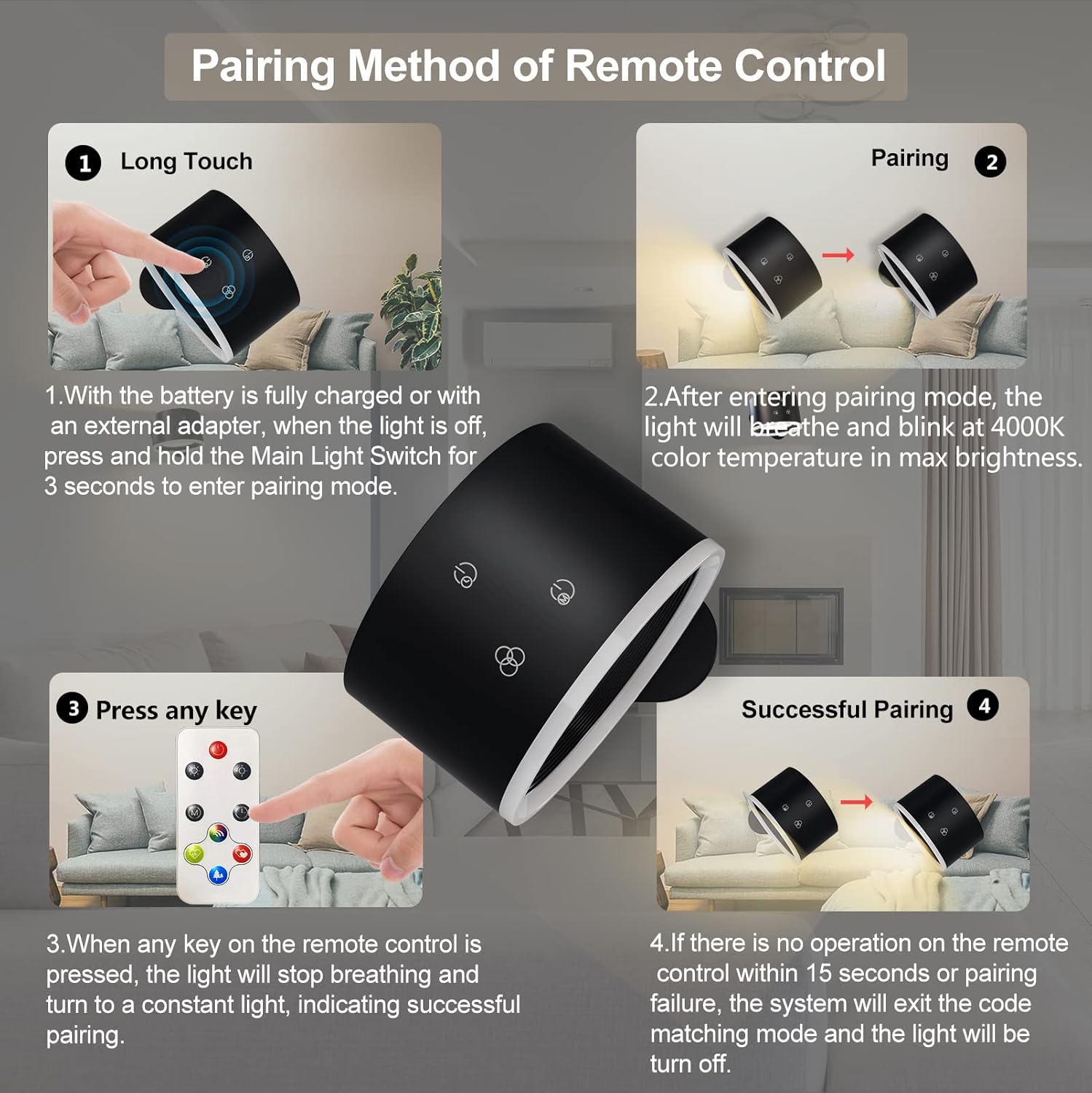 Pairing Method of Remote Control

1 Long Touch

1.With the battery is fully charged or with an external adapter, when the light is off, press and hold the Main Light Switch for 3 seconds to enter pairing mode.

Pairing 2

2.After entering pairing mode, the light will breathe and blink at 4000K color temperature in max brightness.

3 Press any key

3.When any key on the remote control is pressed, the light will stop breathing and turn to a constant light, indicating successful pairing.

Successful Pairing 4

4.If there is no operation on the remote control within 15 seconds or pairing failure, the system will exit the code matching mode and the light will be turn off.