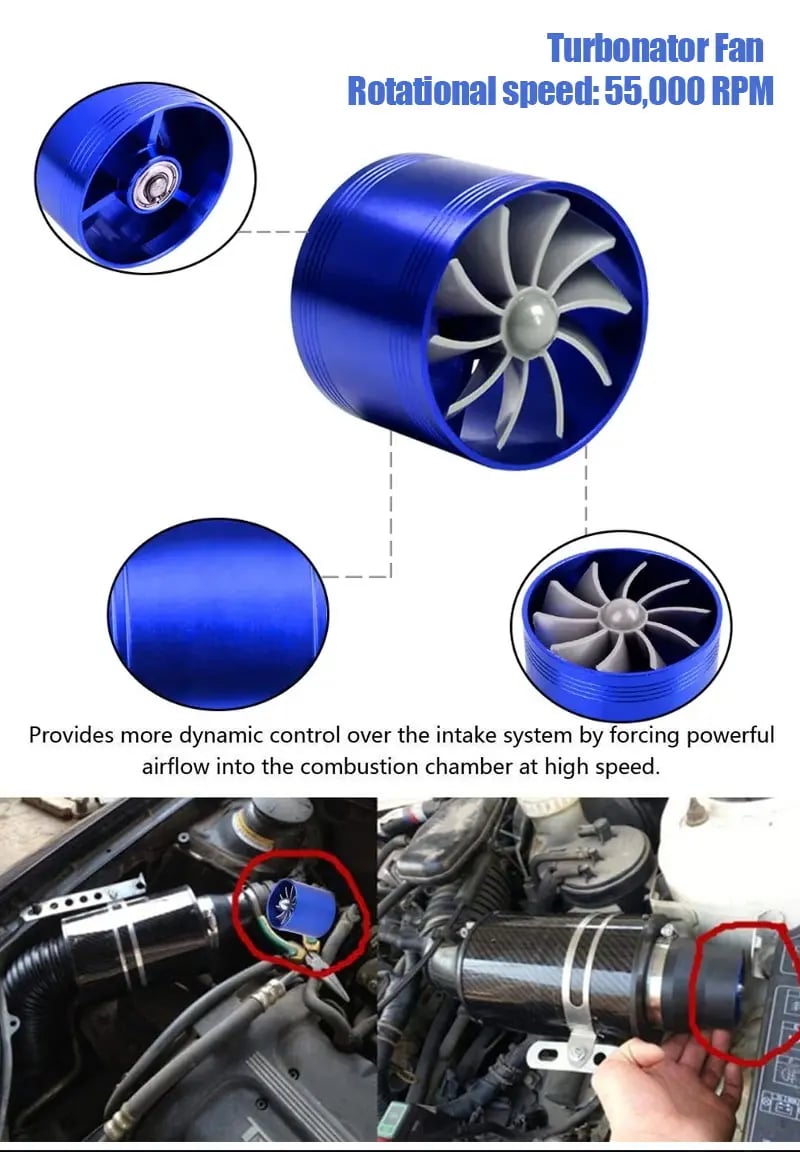 Turbonator Fan
Rotational speed: 55,000 RPM

Provides more dynamic control over the intake system by forcing powerful airflow into the combustion chamber at high speed.