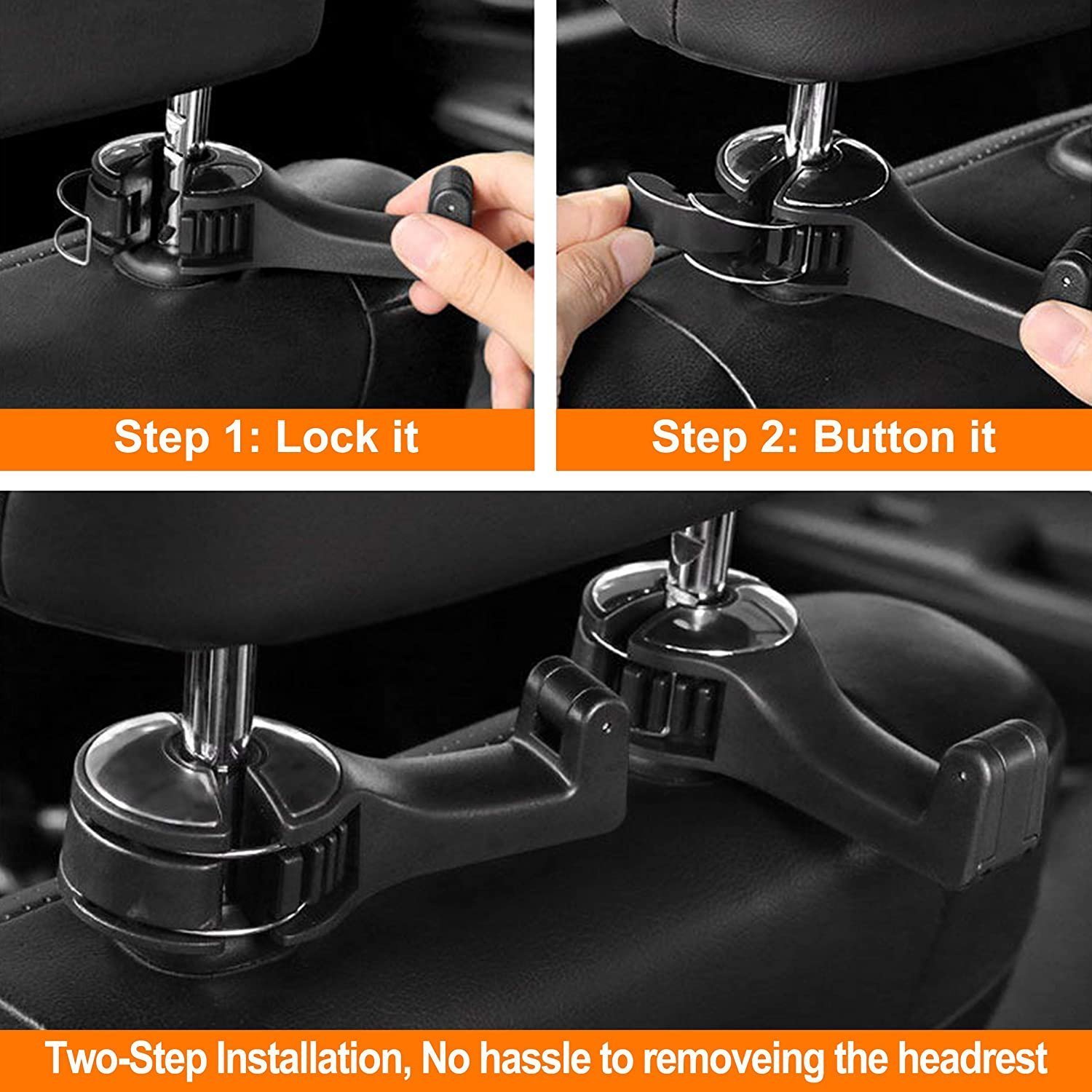 Step 1: Lock it

Step 2: Button it

Two-Step Installation, No hassle to removeing the headrest