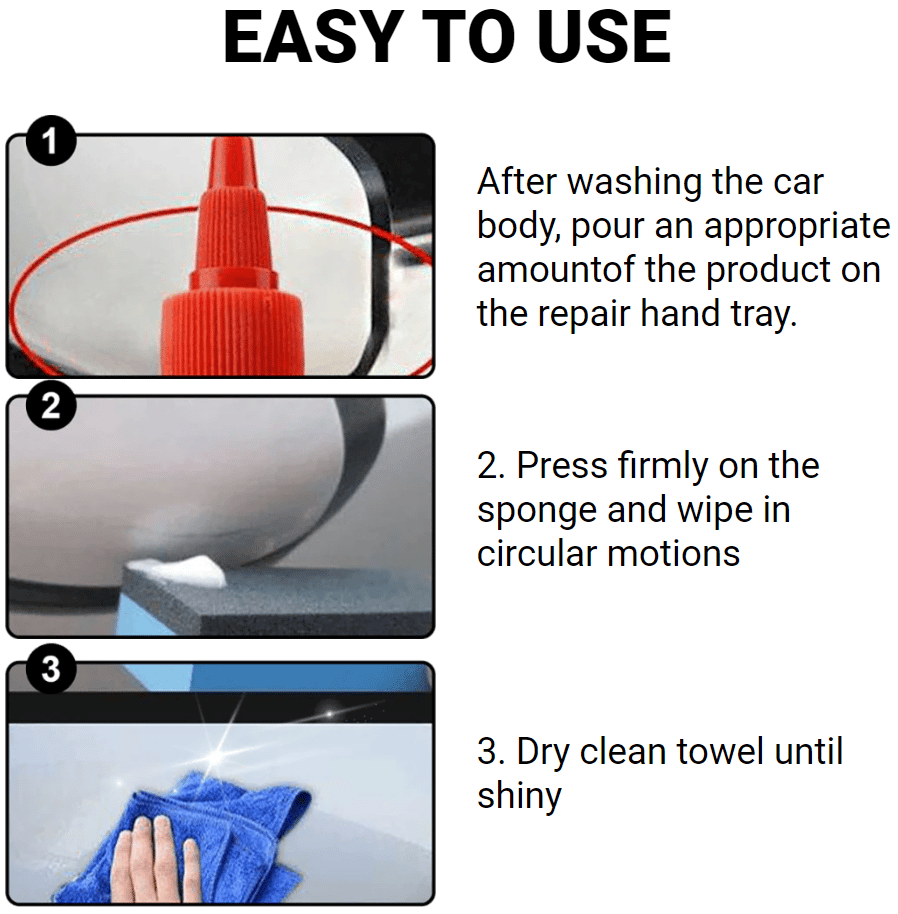 EASY TO USE

1

After washing the car body, pour an appropriate amountof the product on the repair hand tray.

2

2. Press firmly on the sponge and wipe in circular motions

3

3. Dry clean towel until shiny