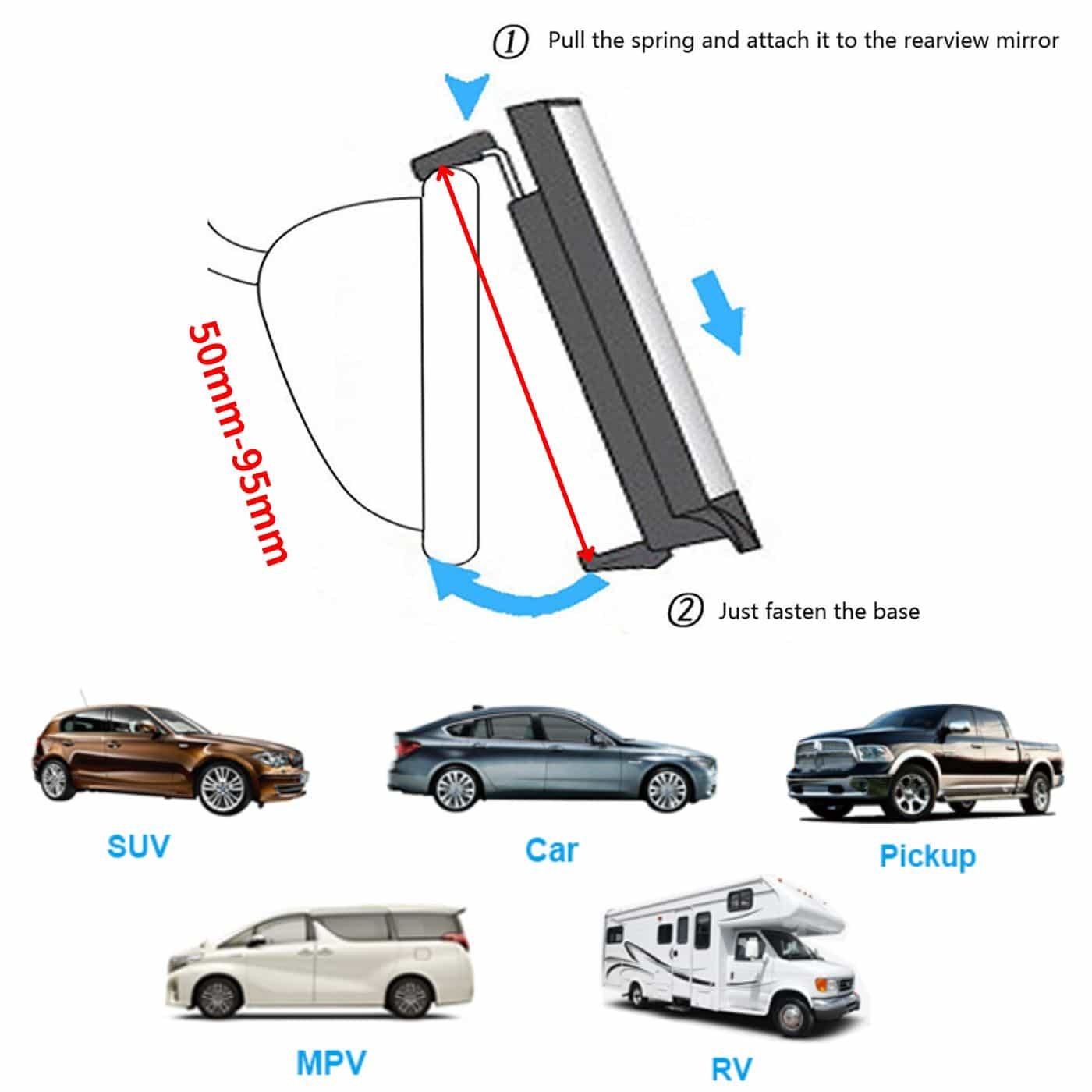 ① Pull the spring and attach it to the rearview mirror

50mm-95mm

② Just fasten the base

SUV

Car

Pickup

MPV

RV