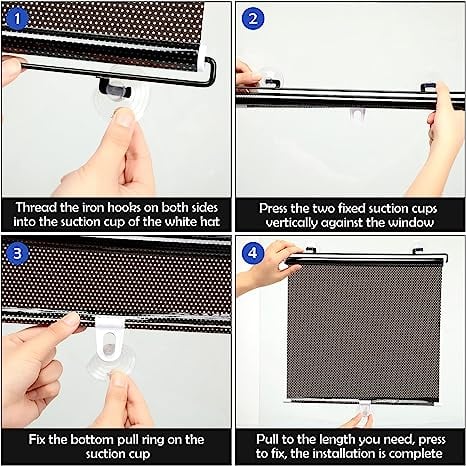 1

Thread the iron hooks on both sides into the suction cup of the white hat

2

Press the two fixed suction cups vertically against the window

3

Fix the bottom pull ring on the suction cup

4

Pull to the length you need, press to fix, the installation is complete