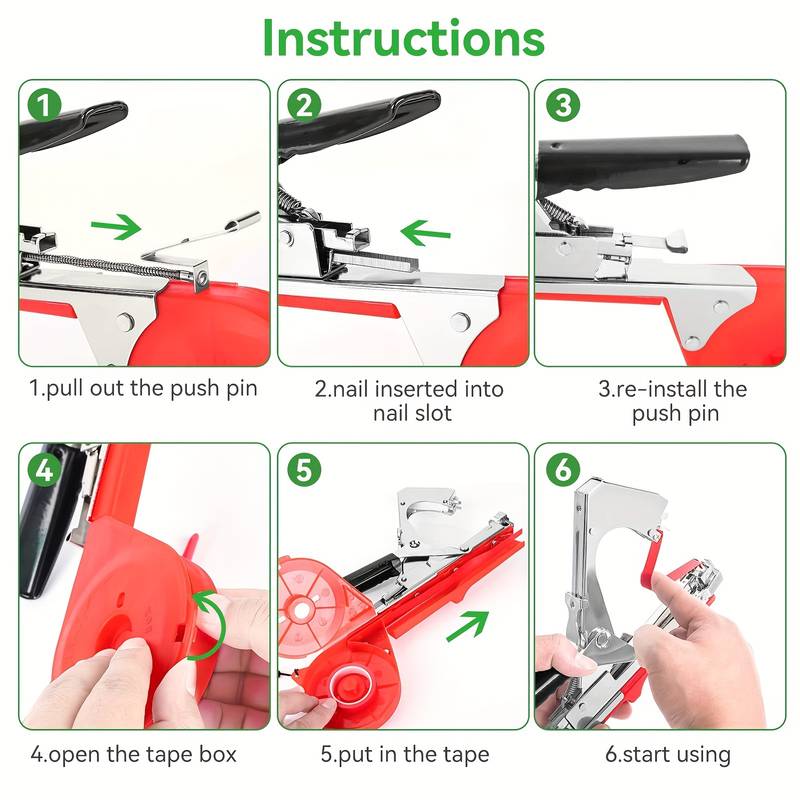 Instructions

1

1.pull out the push pin

2

2.nail inserted into nail slot

3

3.re-install the push pin

4

4.open the tape box

5

5.put in the tape

6

6.start using