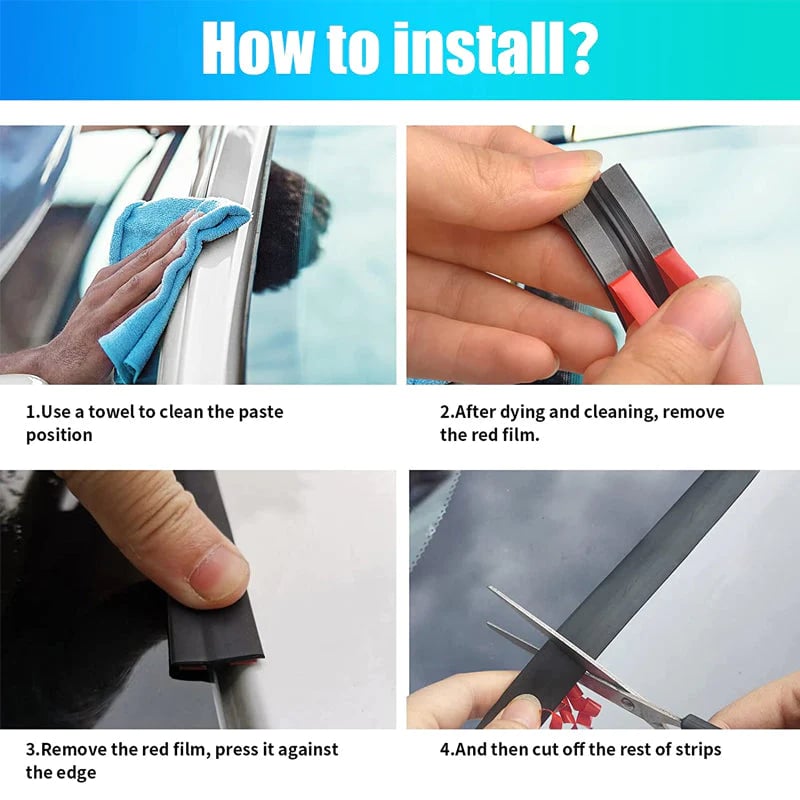 How to install?

1.Use a towel to clean the paste position

2.After dying and cleaning, remove the red film.

3.Remove the red film, press it against the edge

4.And then cut off the rest of strips