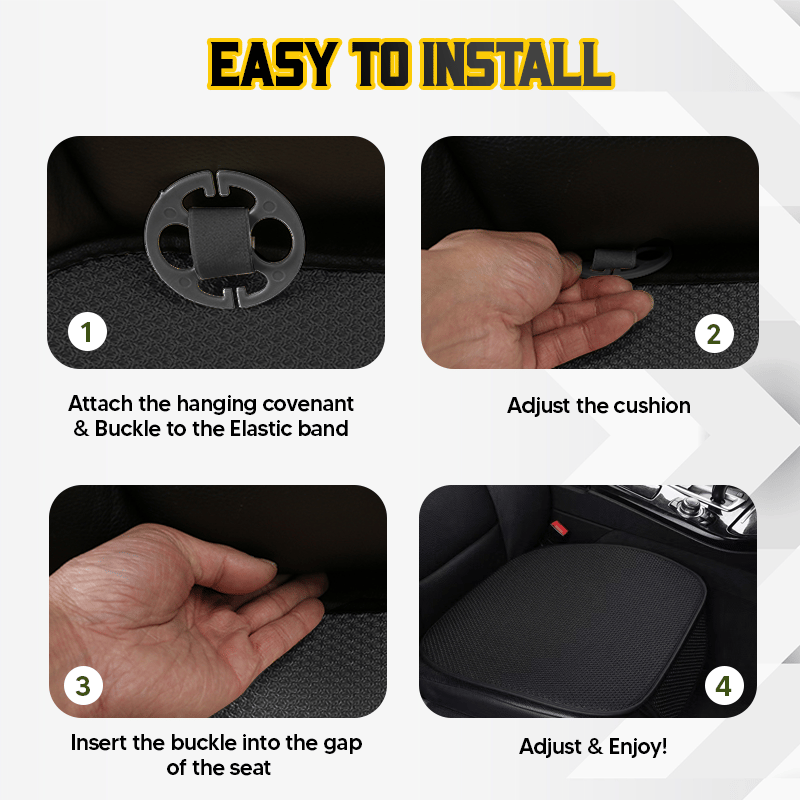 EASY TO INSTALL

1

Attach the hanging covenant & Buckle to the Elastic band

2

Adjust the cushion

3

Insert the buckle into the gap of the seat

4

Adjust & Enjoy!