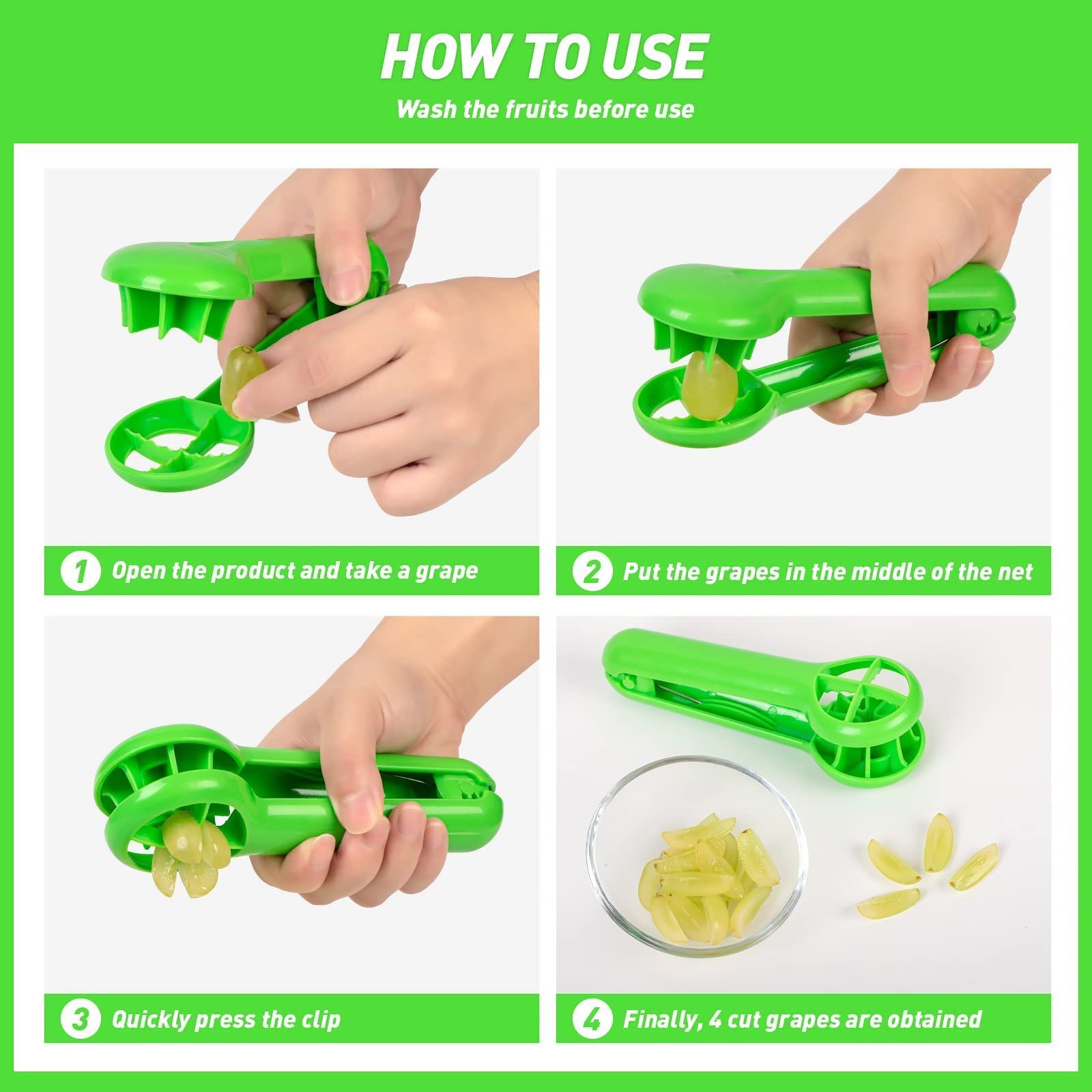 HOW TO USE

Wash the fruits before use

1 Open the product and take a grape

2 Put the grapes in the middle of the net

3 Quickly press the clip

4 Finally, 4 cut grapes are obtained