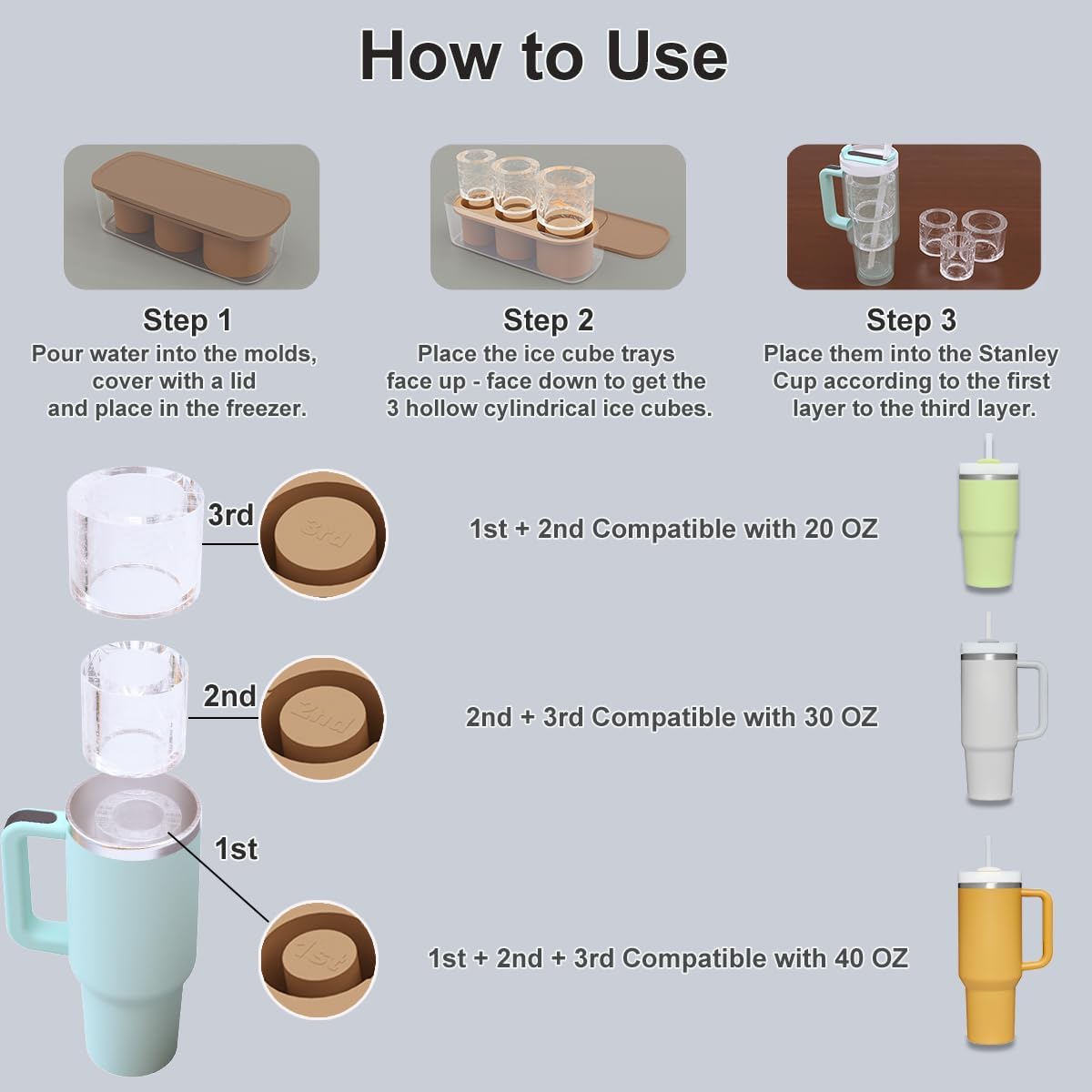 How to Use

Step 1
Pour water into the molds, cover with a lid and place in the freezer.

Step 2
Place the ice cube trays face up - face down to get the 3 hollow cylindrical ice cubes.

Step 3
Place them into the Stanley Cup according to the first layer to the third layer.

3rd

3rd

1st + 2nd Compatible with 20 OZ

2nd

2nd

2nd + 3rd Compatible with 30 OZ

1st

1st

1st + 2nd + 3rd Compatible with 40 OZ