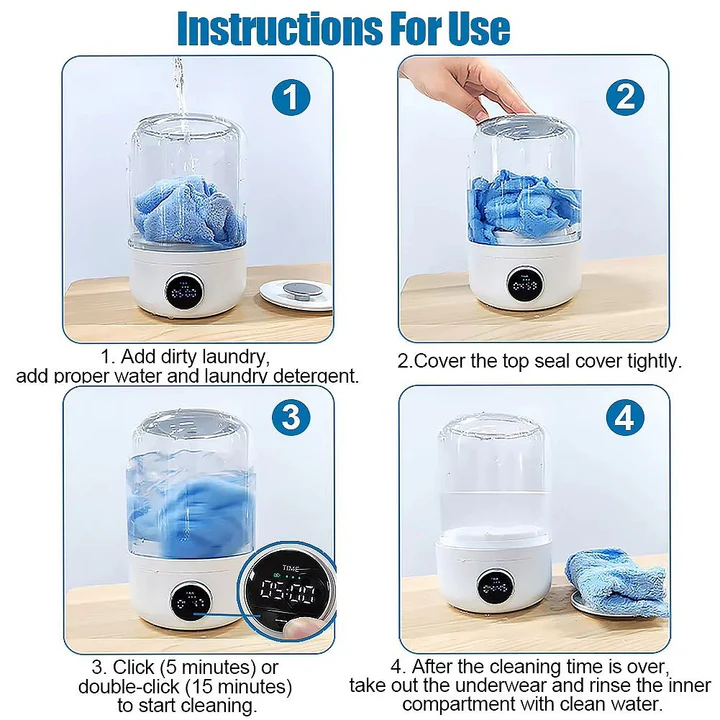 Instructions For Use

1

1. Add dirty laundry, add proper water and laundry detergent.

2

2.Cover the top seal cover tightly.

3

TIME

05:00

3. Click (5 minutes) or double-click (15 minutes) to start cleaning.

4

4. After the cleaning time is over, take out the underwear and rinse the inner compartment with clean water.