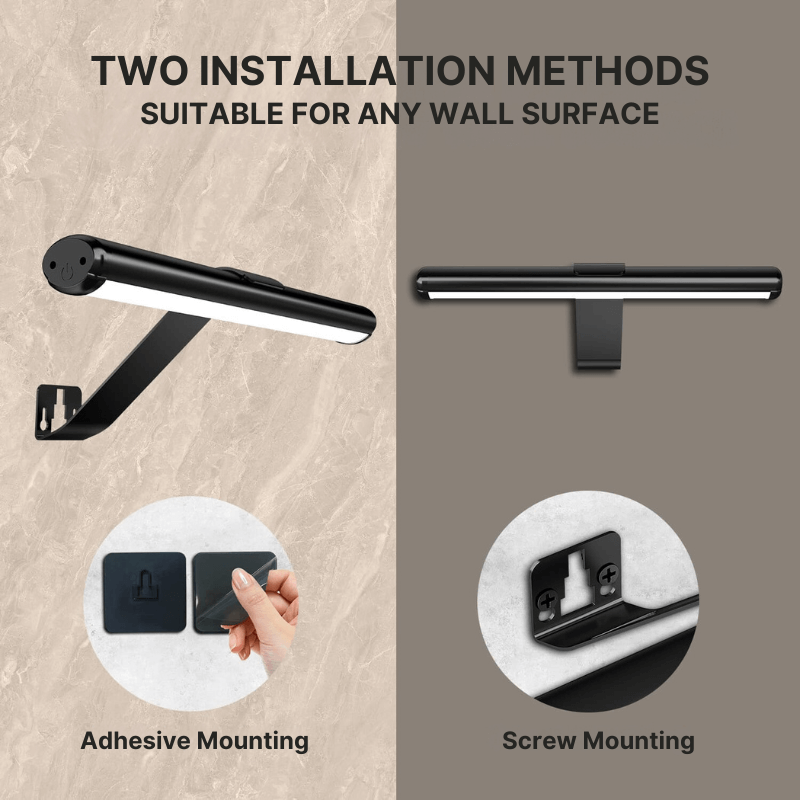 TWO INSTALLATION METHODS
SUITABLE FOR ANY WALL SURFACE

Adhesive Mounting

Screw Mounting