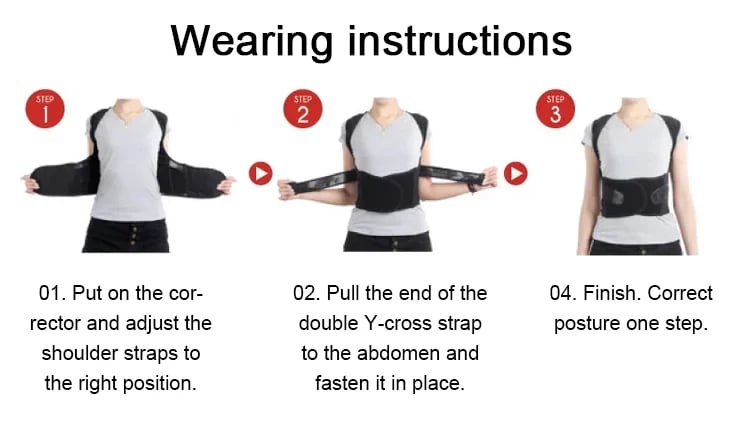 Wearing instructions

STEP 1

STEP 2

STEP 3

01. Put on the corrector and adjust the shoulder straps to the right position.

02. Pull the end of the double Y-cross strap to the abdomen and fasten it in place.

04. Finish. Correct posture one step.