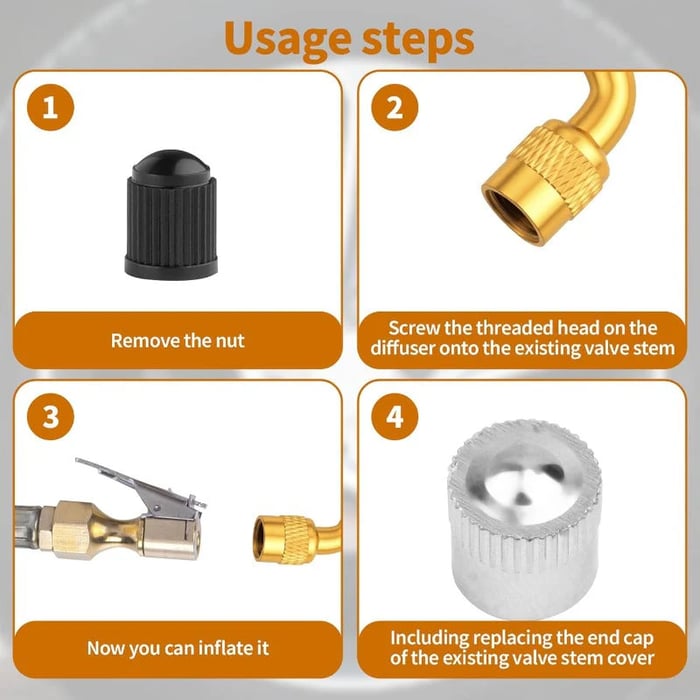 Usage steps

1

Remove the nut

2

Screw the threaded head on the diffuser onto the existing valve stem

3

Now you can inflate it

4

Including replacing the end cap of the existing valve stem cover