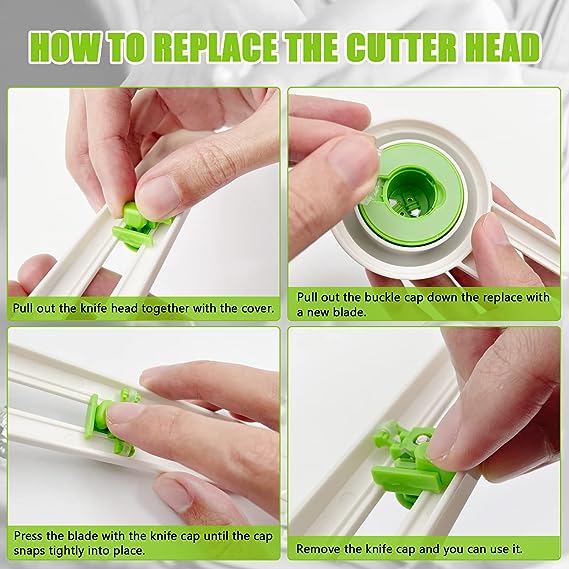 HOW TO REPLACE THE CUTTER HEAD

Pull out the knife head together with the cover.

Pull out the buckle cap down the replace with a new blade.

Press the blade with the knife cap until the cap snaps tightly into place.

Remove the knife cap and you can use it.