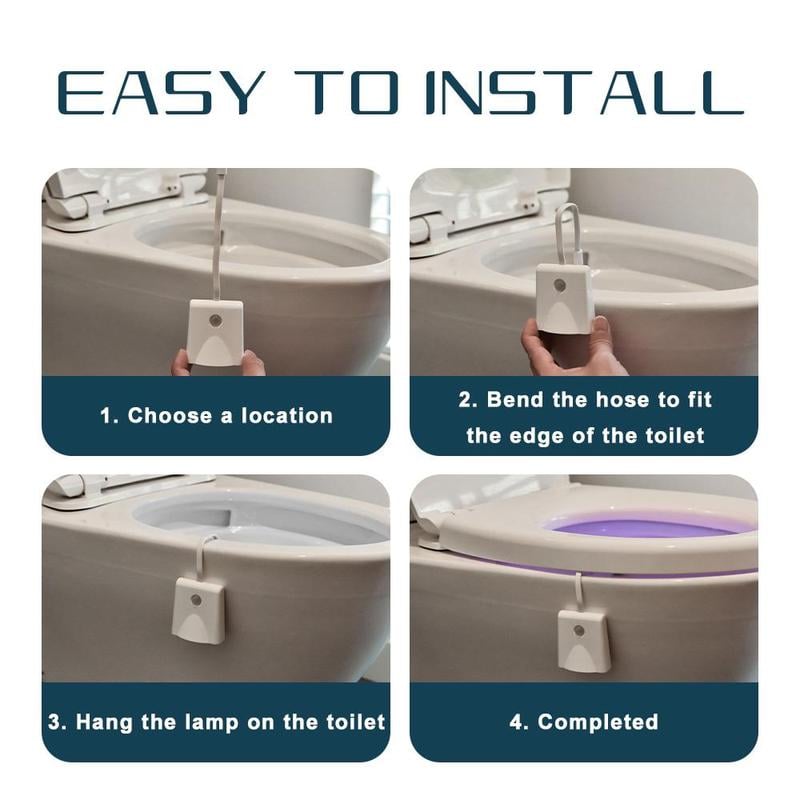 EASY TO INSTALL

1. Choose a location

2. Bend the hose to fit the edge of the toilet

3. Hang the lamp on the toilet

4. Completed