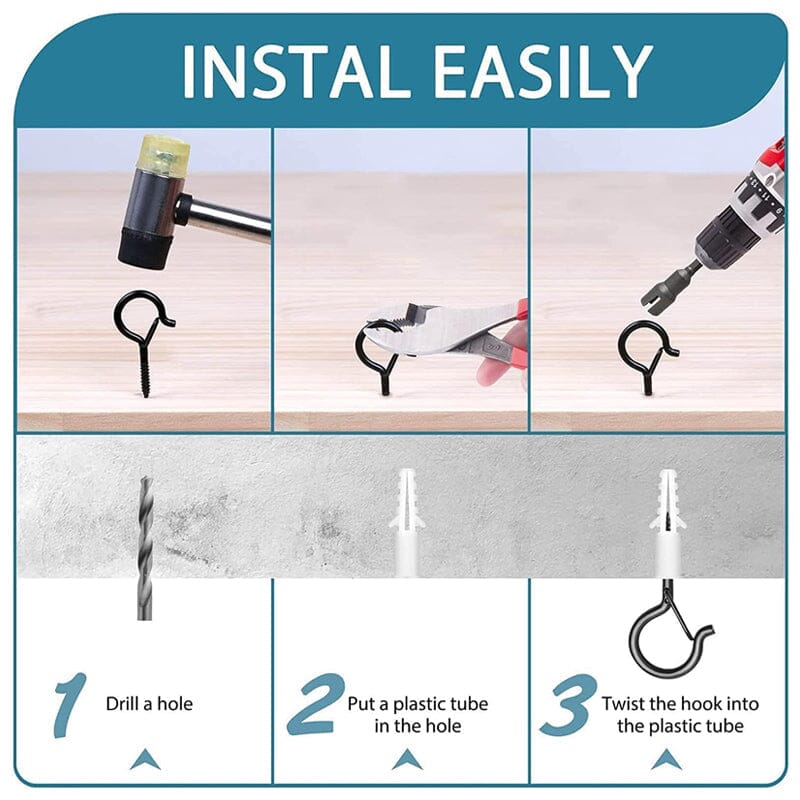 INSTAL EASILY

1 Drill a hole

2 Put a plastic tube in the hole

3 Twist the hook into the plastic tube