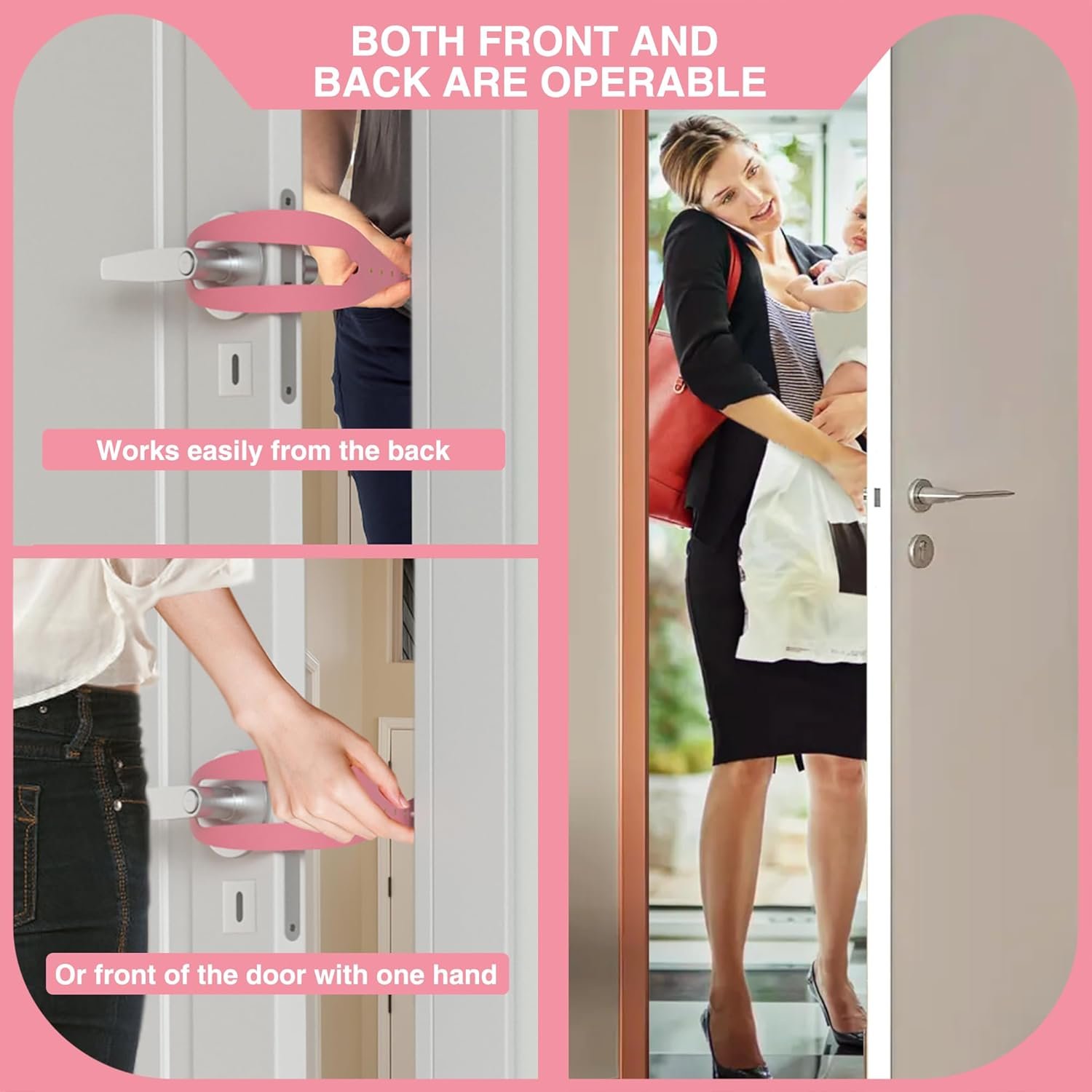 BOTH FRONT AND BACK ARE OPERABLE

Works easily from the back

Or front of the door with one hand