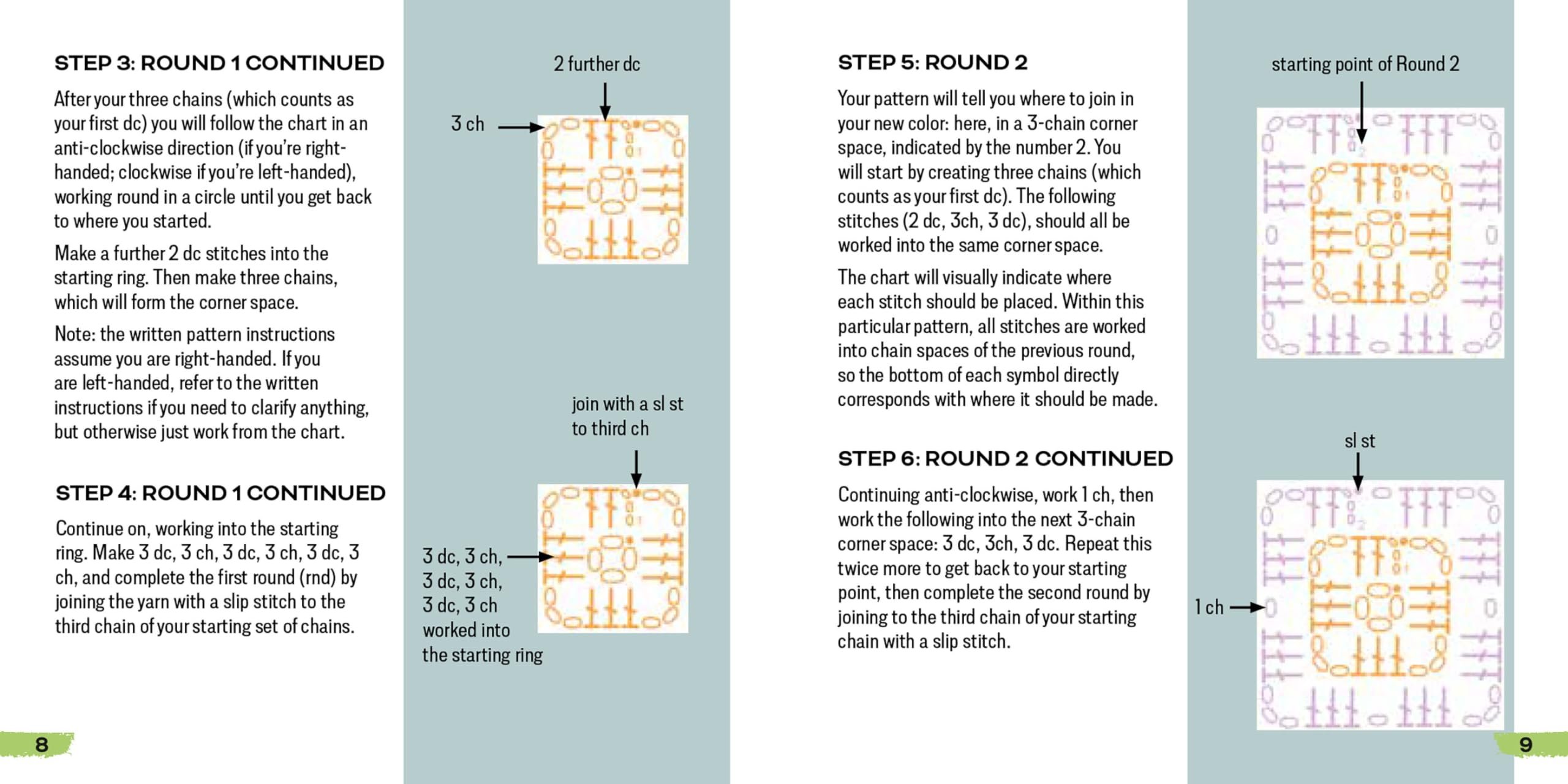 STEP 3: ROUND 1 CONTINUED

After your three chains (which counts as your first dc) you will follow the chart in an anti-clockwise direction (if you're right-handed; clockwise if you're left-handed), working round in a circle until you get back to where you started.

Make a further 2 dc stitches into the starting ring. Then make three chains, which will form the corner space.

Note: the written pattern instructions assume you are right-handed. If you are left-handed, refer to the written instructions if you need to clarify anything, but otherwise just work from the chart.

STEP 4: ROUND 1 CONTINUED

Continue on, working into the starting ring. Make 3 dc, 3 ch, 3 dc, 3 ch, 3 dc, 3 ch, and complete the first round (rnd) by joining the yarn with a slip stitch to the third chain of your starting set of chains.

8

2 further dc

3 ch

join with a sl st to third ch

3 dc, 3 ch, 3 dc, 3 ch, 3 dc, 3 ch worked into the starting ring

STEP 5: ROUND 2

Your pattern will tell you where to join in your new color: here, in a 3-chain corner space, indicated by the number 2. You will start by creating three chains (which counts as your first dc). The following stitches (2 dc, 3ch, 3 dc), should all be worked into the same corner space.

The chart will visually indicate where each stitch should be placed. Within this particular pattern, all stitches are worked into chain spaces of the previous round, so the bottom of each symbol directly corresponds with where it should be made.

STEP 6: ROUND 2 CONTINUED

Continuing anti-clockwise, work 1 ch, then work the following into the next 3-chain corner space: 3 dc, 3ch, 3 dc. Repeat this twice more to get back to your starting point, then complete the second round by joining to the third chain of your starting chain with a slip stitch.

starting point of Round 2

sl st

1 ch

9