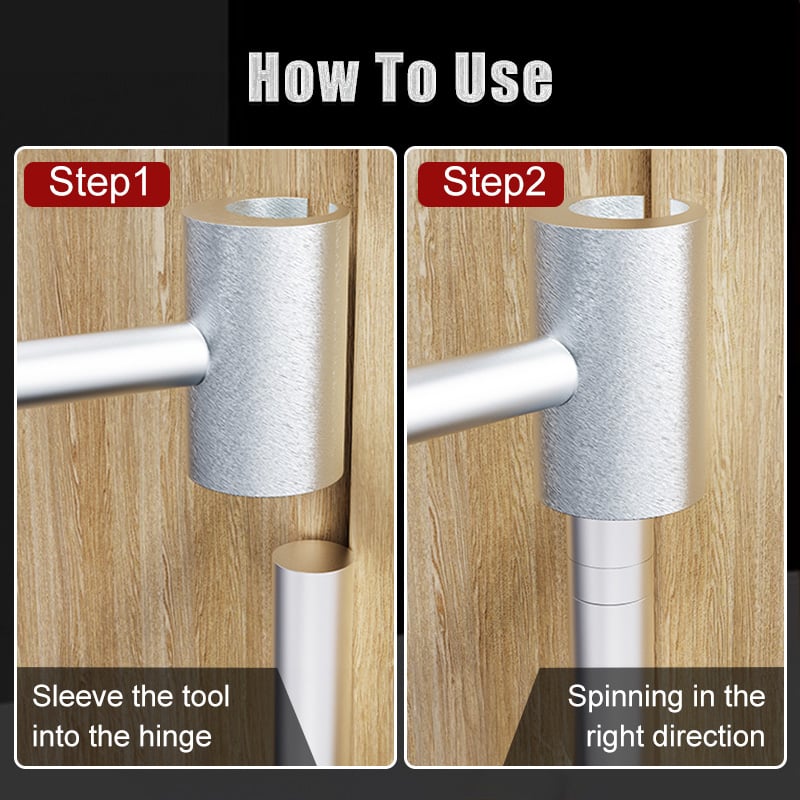 How To Use

Step1

Sleeve the tool into the hinge

Step2

Spinning in the right direction