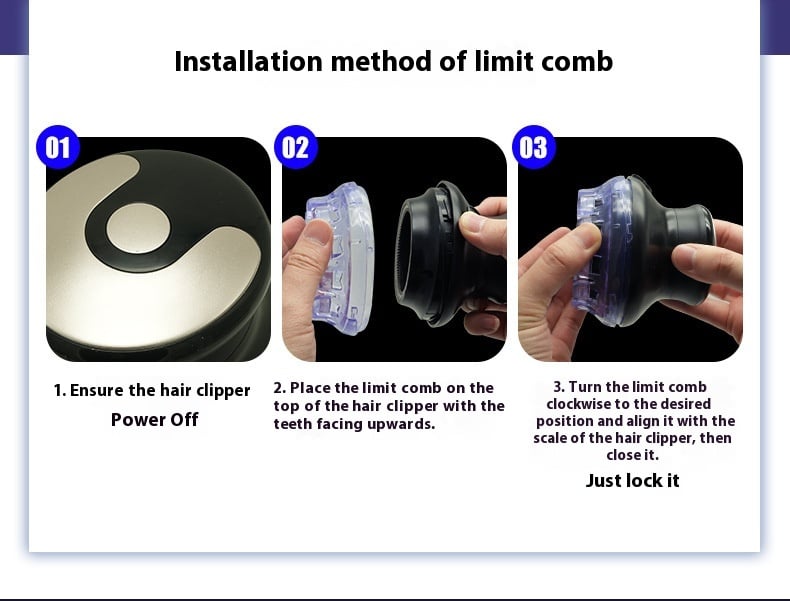 Installation method of limit comb

01

02

03

1. Ensure the hair clipper Power Off

2. Place the limit comb on the top of the hair clipper with the teeth facing upwards.

3. Turn the limit comb clockwise to the desired position and align it with the scale of the hair clipper, then close it.

Just lock it