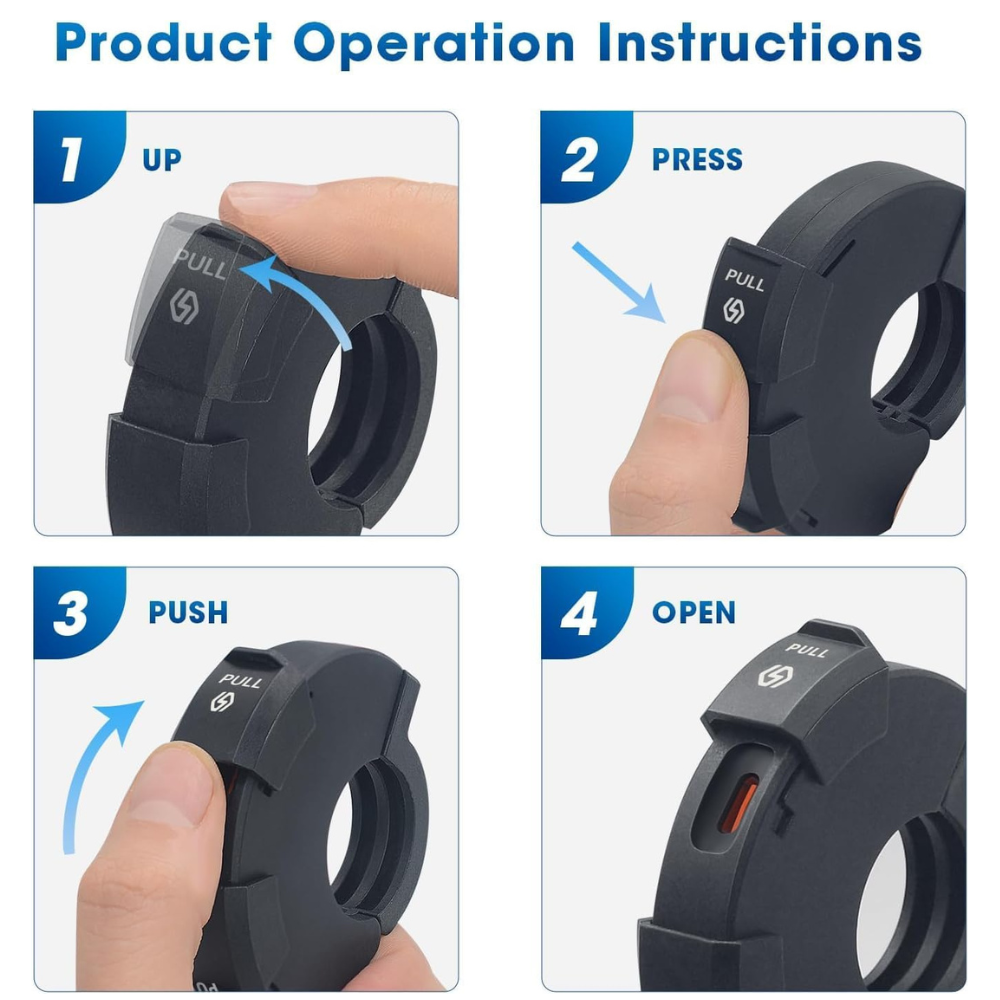 Product Operation Instructions

1 UP

PULL

2 PRESS

PULL

3 PUSH

PULL

4 OPEN

PULL