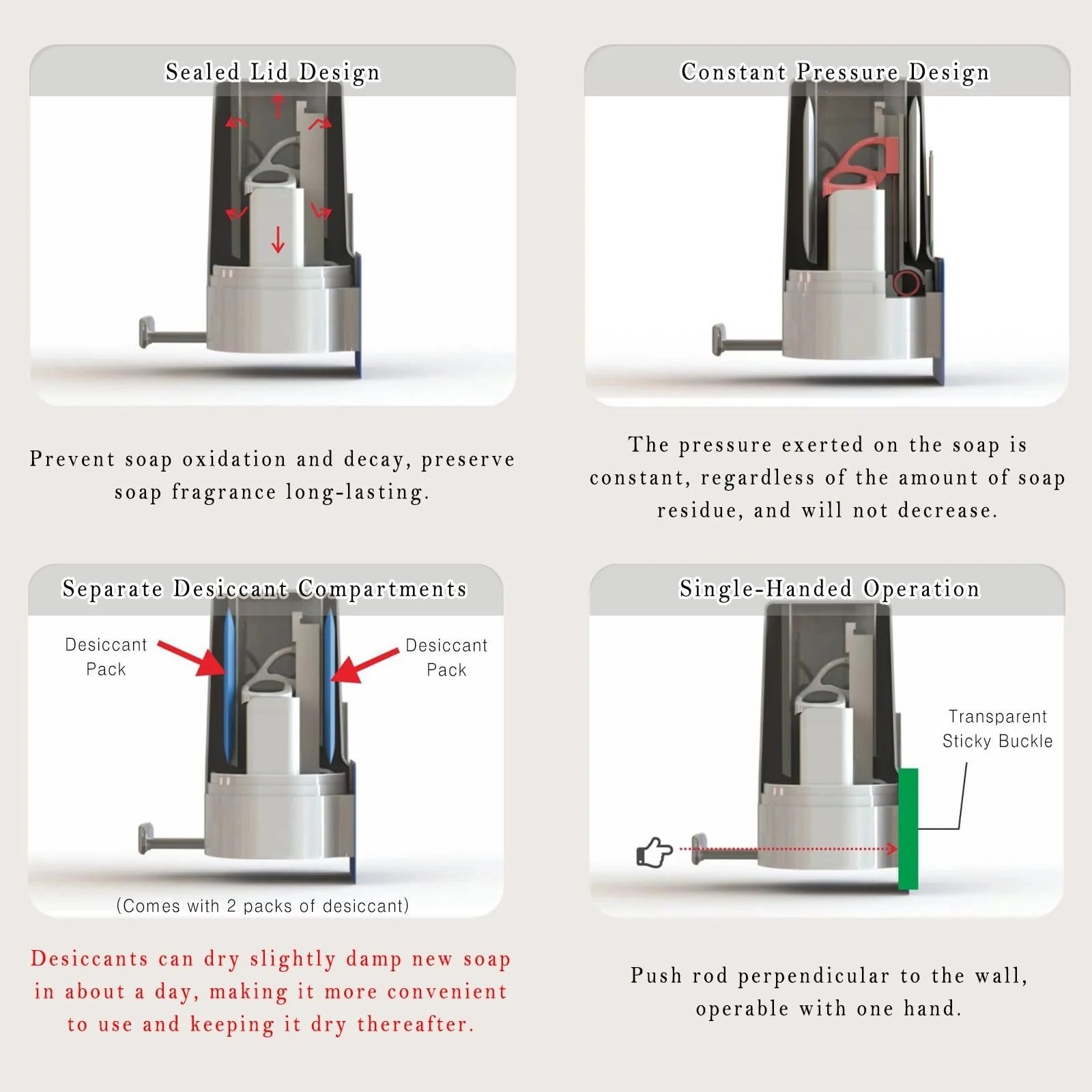 Sealed Lid Design

Prevent soap oxidation and decay, preserve soap fragrance long-lasting.

Constant Pressure Design

The pressure exerted on the soap is constant, regardless of the amount of soap residue, and will not decrease.

Separate Desiccant Compartments

Desiccant Pack

Desiccant Pack

(Comes with 2 packs of desiccant)

Desiccants can dry slightly damp new soap in about a day, making it more convenient to use and keeping it dry thereafter.

Single-Handed Operation

Transparent Sticky Buckle

Push rod perpendicular to the wall, operable with one hand.