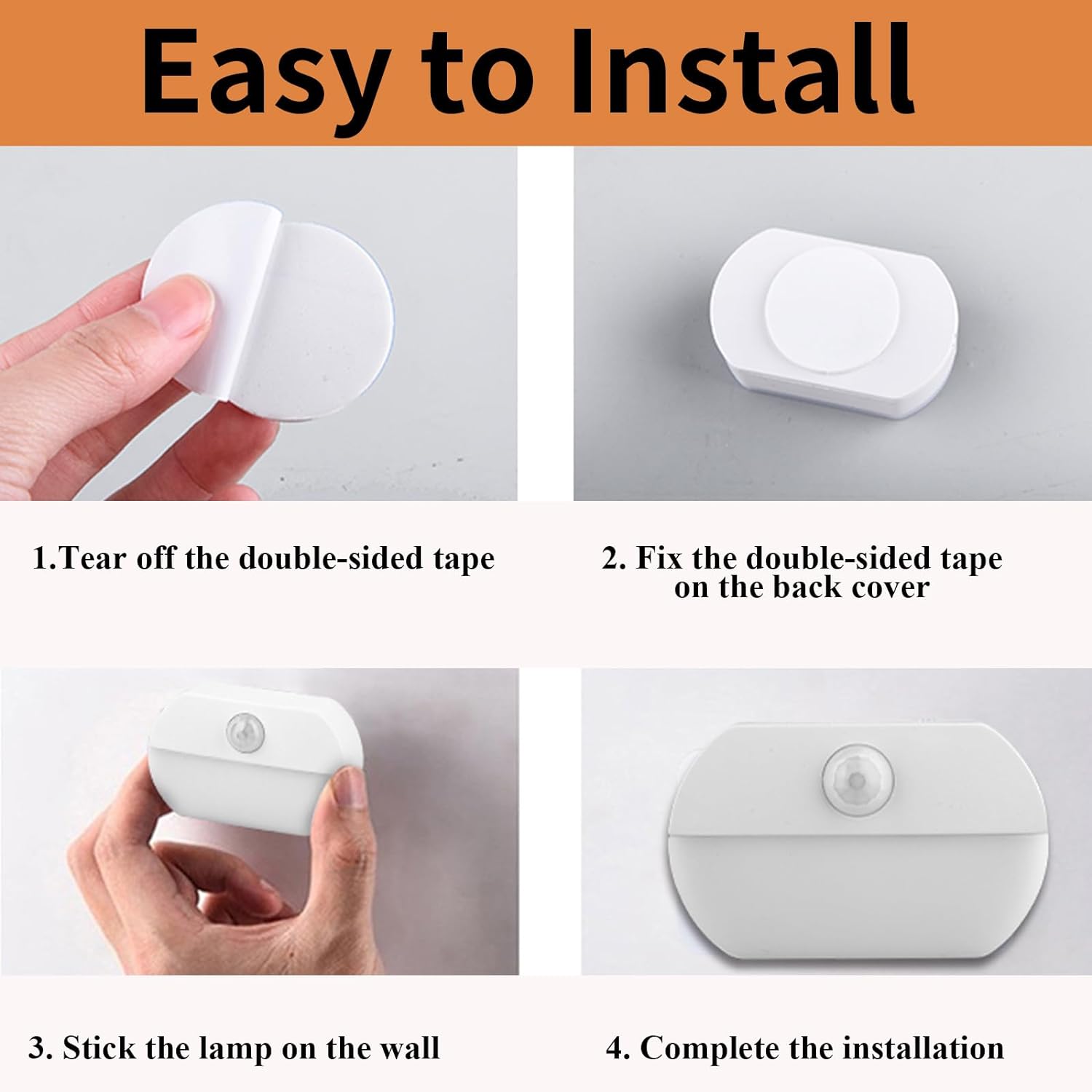 Easy to Install

1.Tear off the double-sided tape

2. Fix the double-sided tape on the back cover

3. Stick the lamp on the wall

4. Complete the installation