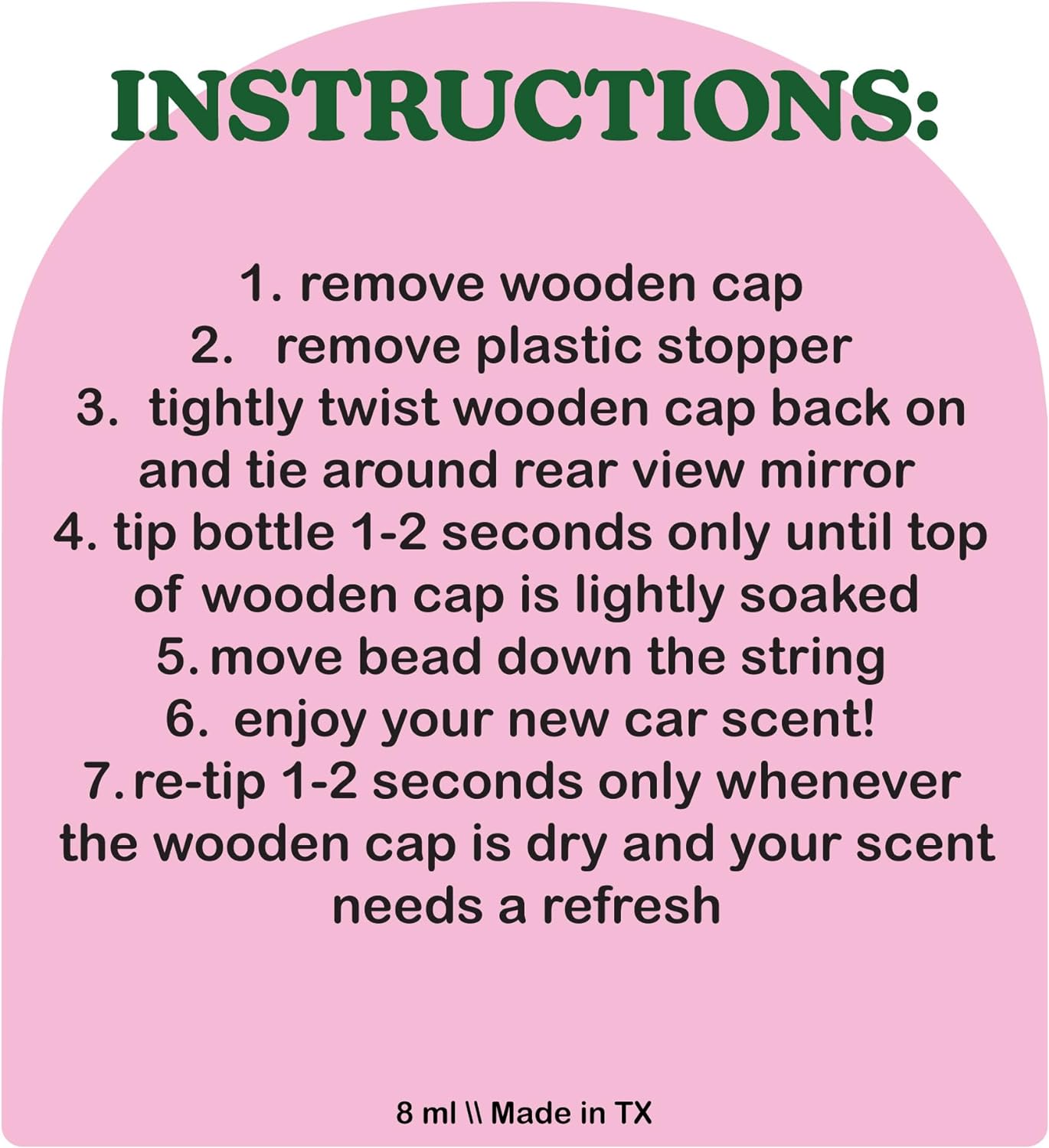 INSTRUCTIONS:

1. remove wooden cap
2. remove plastic stopper
3. tightly twist wooden cap back on and tie around rear view mirror
4. tip bottle 1-2 seconds only until top of wooden cap is lightly soaked
5. move bead down the string
6. enjoy your new car scent!
7. re-tip 1-2 seconds only whenever the wooden cap is dry and your scent needs a refresh

8 ml \\ Made in TX