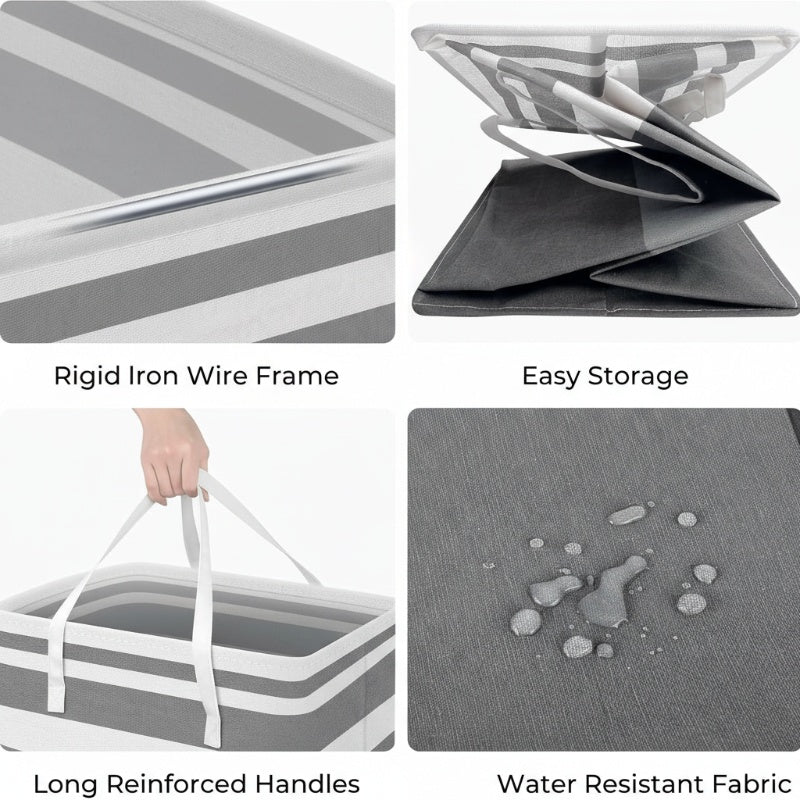 Rigid Iron Wire Frame

Easy Storage

Long Reinforced Handles

Water Resistant Fabric