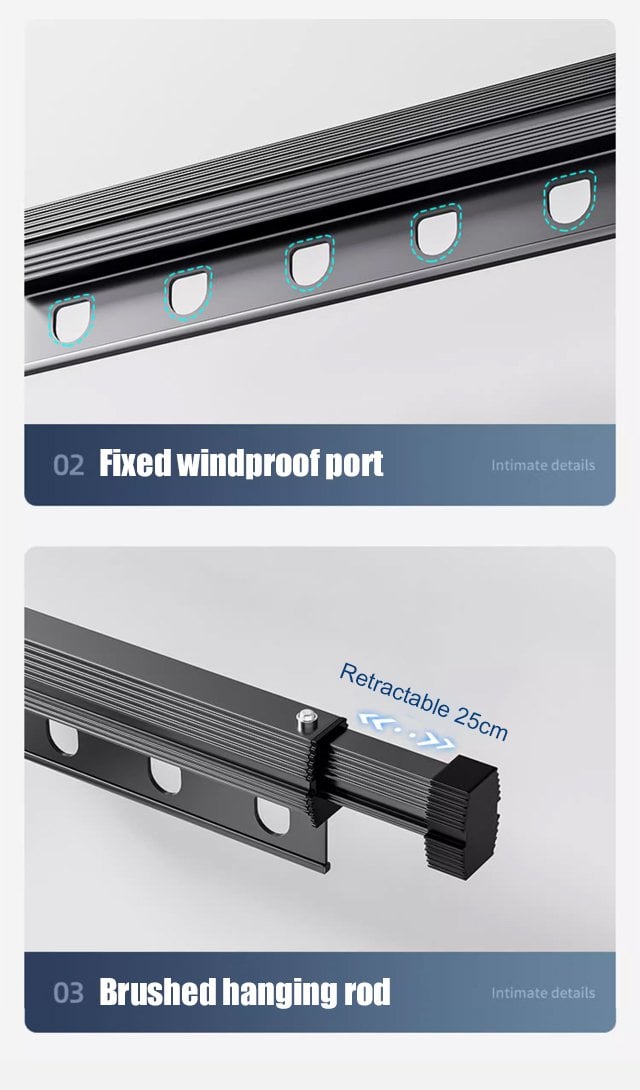 02 Fixed windproof port

Intimate details

Retractable 25cm

03 Brushed hanging rod

Intimate details