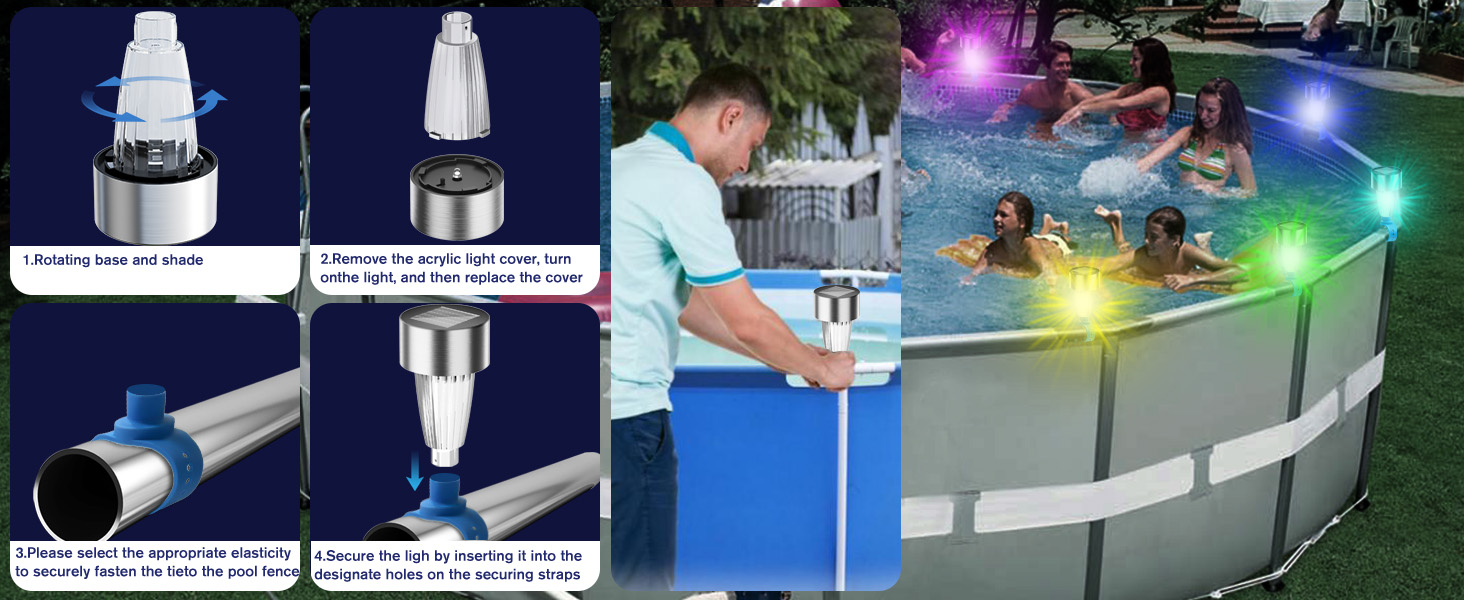 1.Rotating base and shade

2.Remove the acrylic light cover, turn onthe light, and then replace the cover

3.Please select the appropriate elasticity to securely fasten the tieto the pool fence

4.Secure the ligh by inserting it into the designate holes on the securing straps