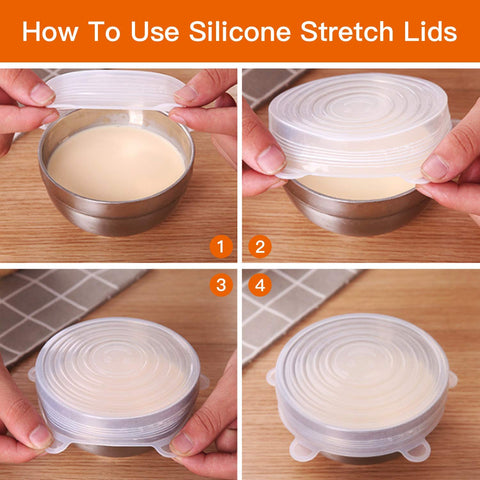 How To Use Silicone Stretch Lids

1

2

3

4