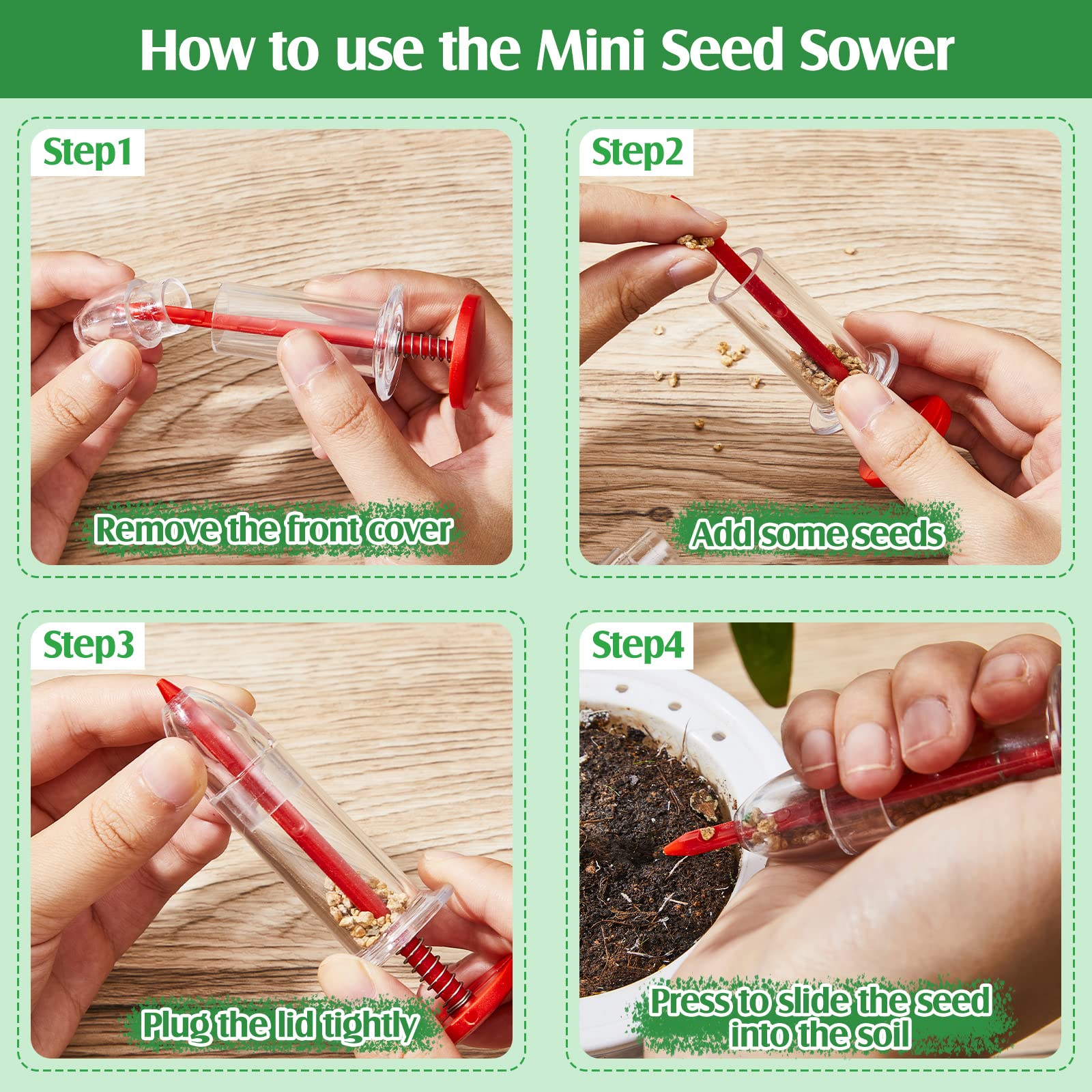 How to use the Mini Seed Sower

Step1

Remove the front cover

Step2

Add some seeds

Step3

Plug the lid tightly

Step4

Press to slide the seed into the soil