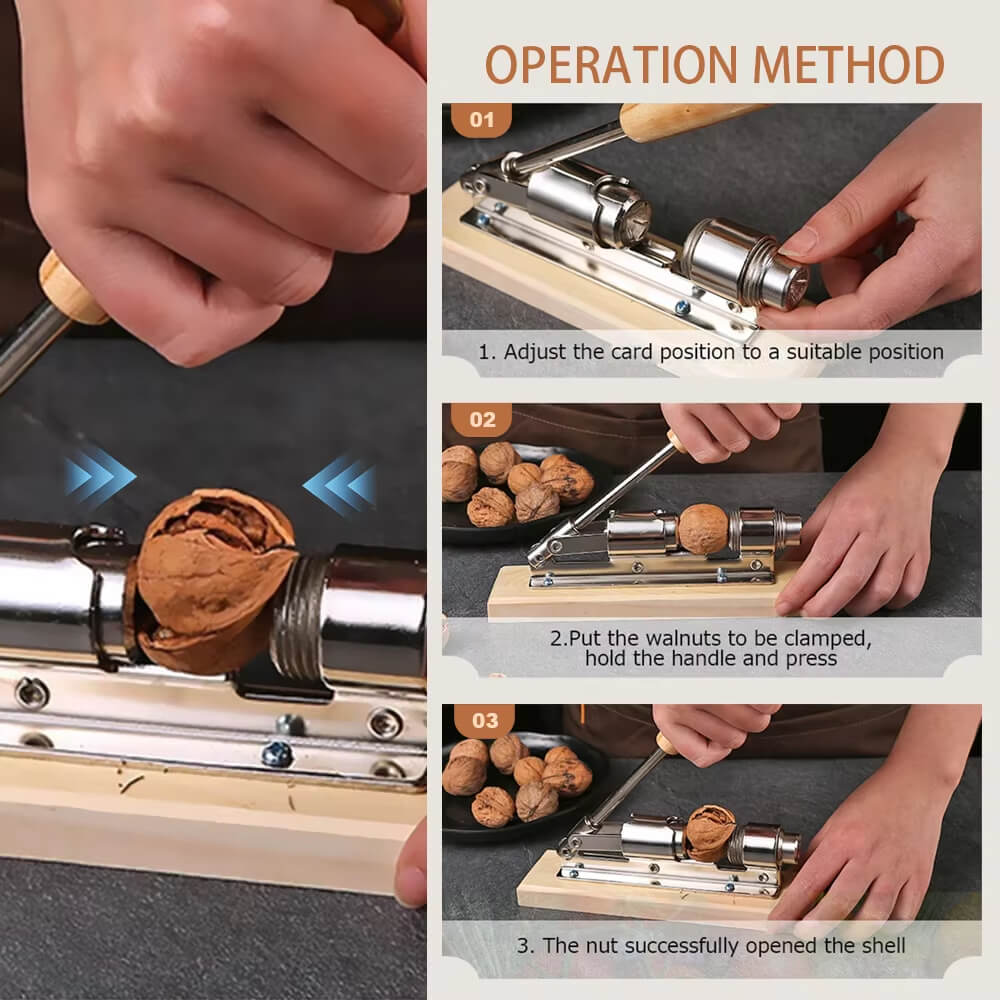 OPERATION METHOD

01

1. Adjust the card position to a suitable position

02

2.Put the walnuts to be clamped, hold the handle and press

03

3. The nut successfully opened the shell