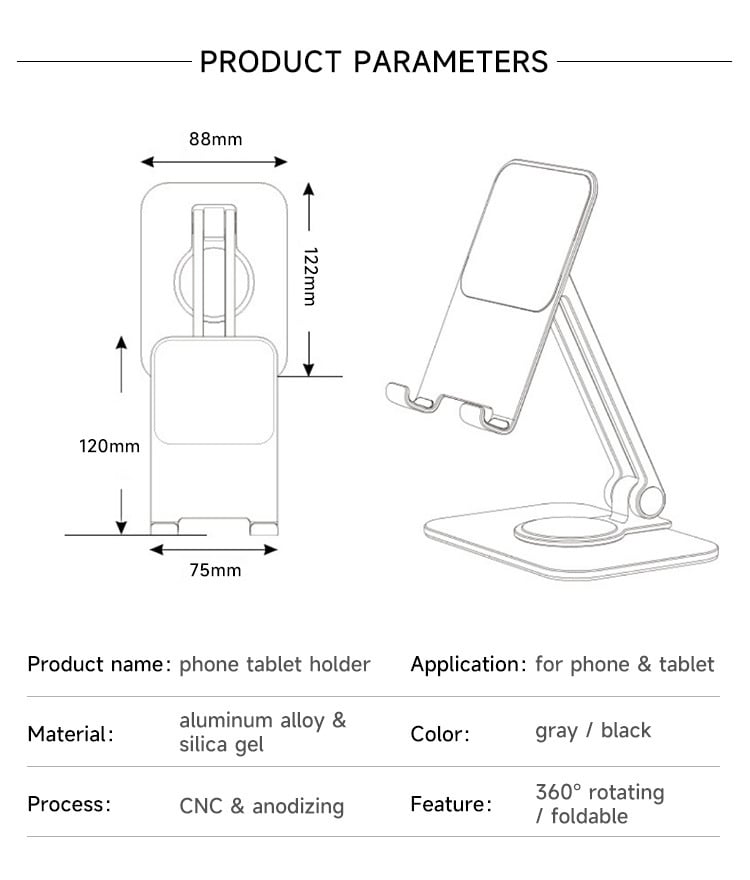 PRODUCT PARAMETERS

88mm

122mm

120mm

75mm

| Product name: | phone tablet holder | Application: | for phone & tablet |
|---|---|---|---|
| Material: | aluminum alloy & silica gel | Color: | gray / black |
| Process: | CNC & anodizing | Feature: | 360° rotating / foldable |