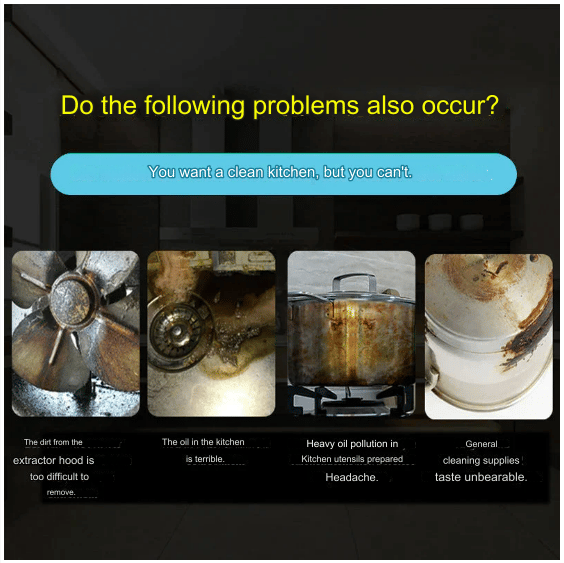 Do the following problems also occur?

You want a clean kitchen, but you can't.

The dirt from the extractor hood is too difficult to remove.

The oil in the kitchen is terrible.

Heavy oil pollution in Kitchen utensils prepared Headache.

General cleaning supplies taste unbearable.