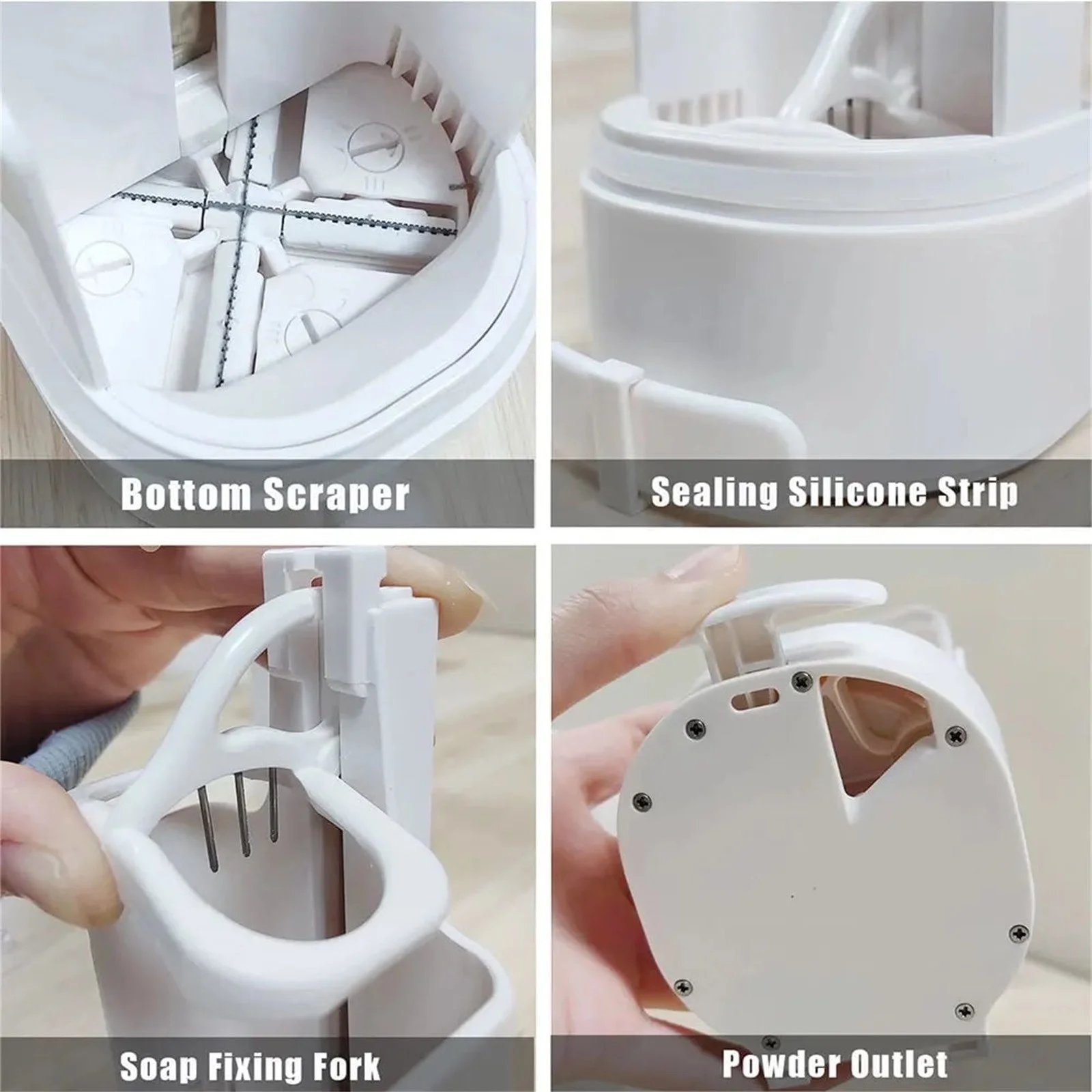 Bottom Scraper

Sealing Silicone Strip

Soap Fixing Fork

Powder Outlet