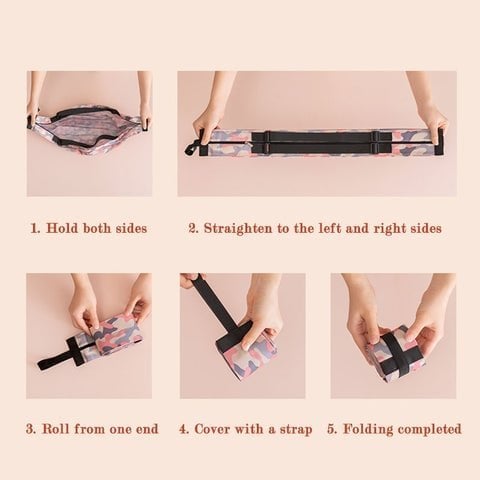 1. Hold both sides

2. Straighten to the left and right sides

3. Roll from one end

4. Cover with a strap

5. Folding completed