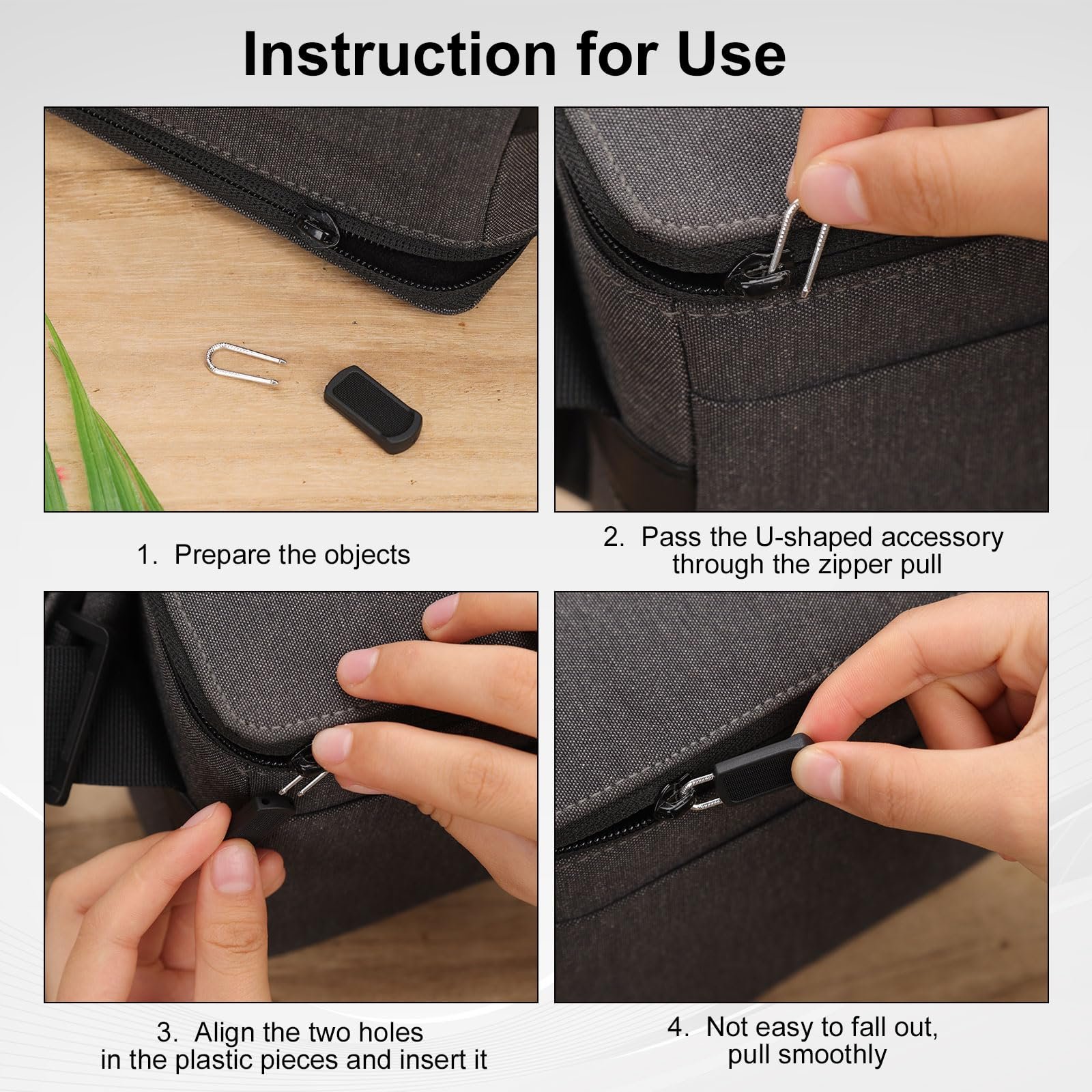 Instruction for Use

1. Prepare the objects

2. Pass the U-shaped accessory through the zipper pull

3. Align the two holes in the plastic pieces and insert it

4. Not easy to fall out, pull smoothly